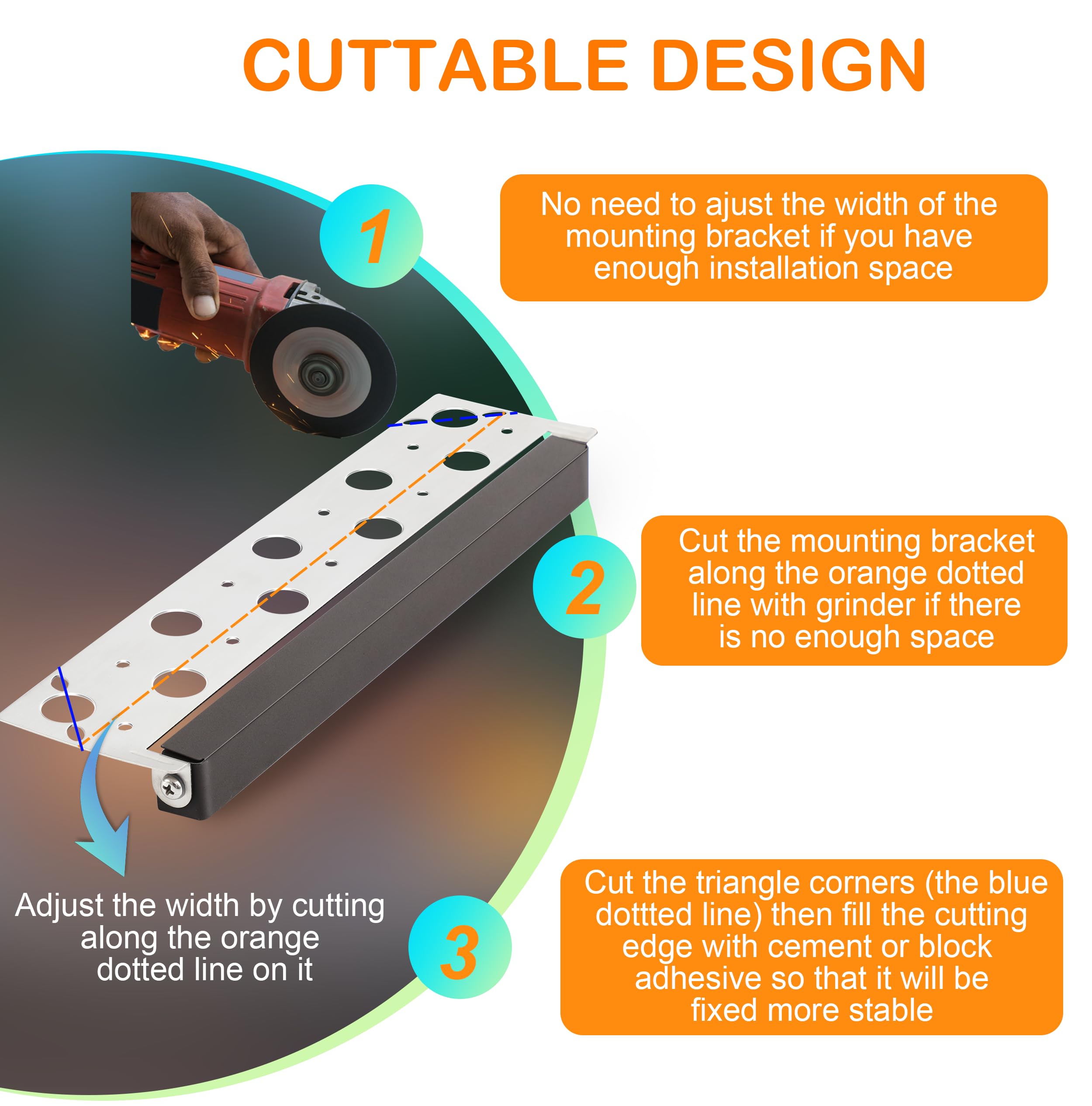 CUTTABLE DESIGN

1

No need to ajust the width of the mounting bracket if you have enough installation space

2

Cut the mounting bracket along the orange dotted line with grinder if there is no enough space

Adjust the width by cutting along the orange dotted line on it

3

Cut the triangle corners (the blue dottted line) then fill the cutting edge with cement or block adhesive so that it will be fixed more stable