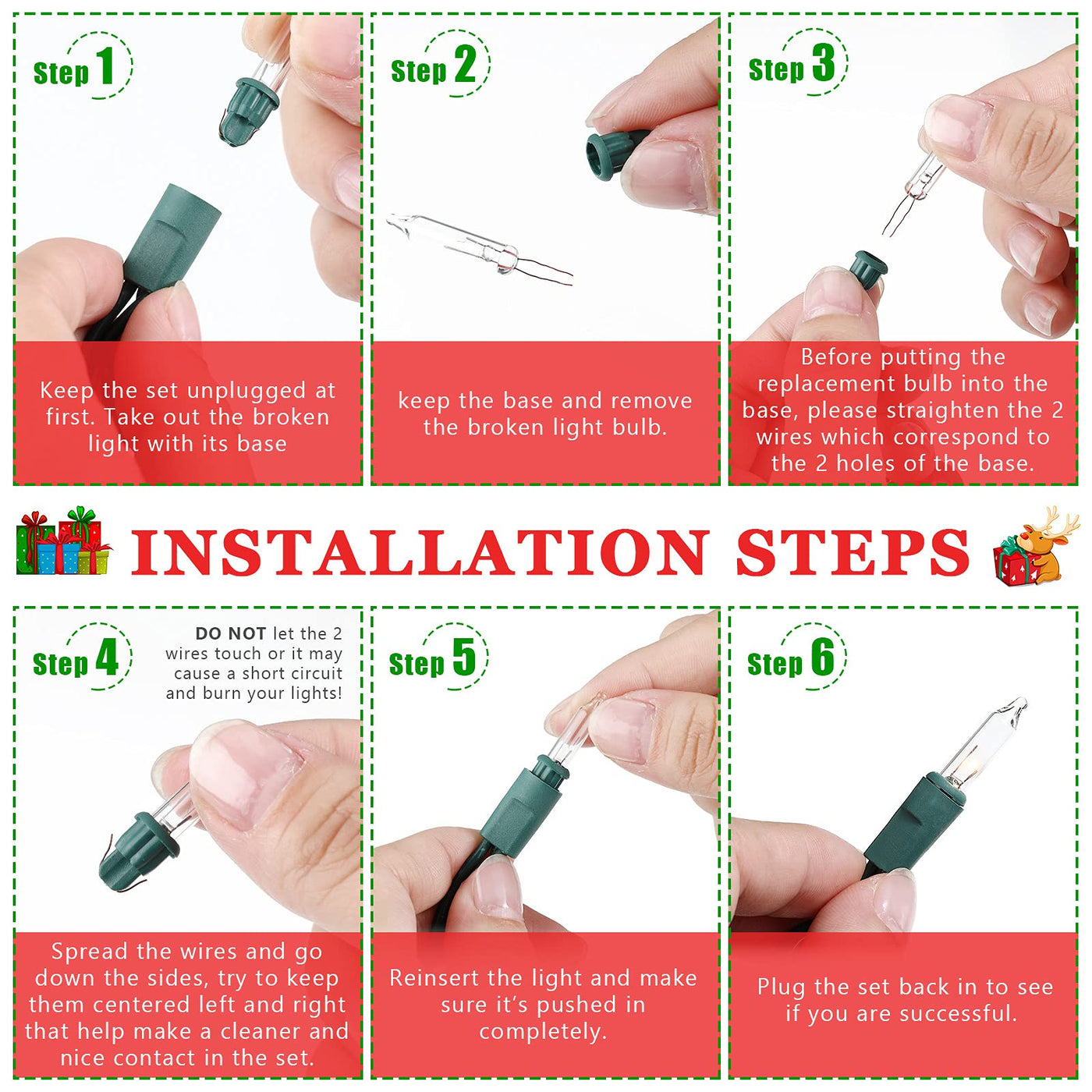 Step 1

Keep the set unplugged at first. Take out the broken light with its base

Step 2

keep the base and remove the broken light bulb.

Step 3

Before putting the replacement bulb into the base, please straighten the 2 wires which correspond to the 2 holes of the base.

INSTALLATION STEPS

Step 4

DO NOT let the 2 wires touch or it may cause a short circuit and burn your lights!

Spread the wires and go down the sides, try to keep them centered left and right that help make a cleaner and nice contact in the set.

Step 5

Reinsert the light and make sure it's pushed in completely.

Step 6

Plug the set back in to see if you are successful.