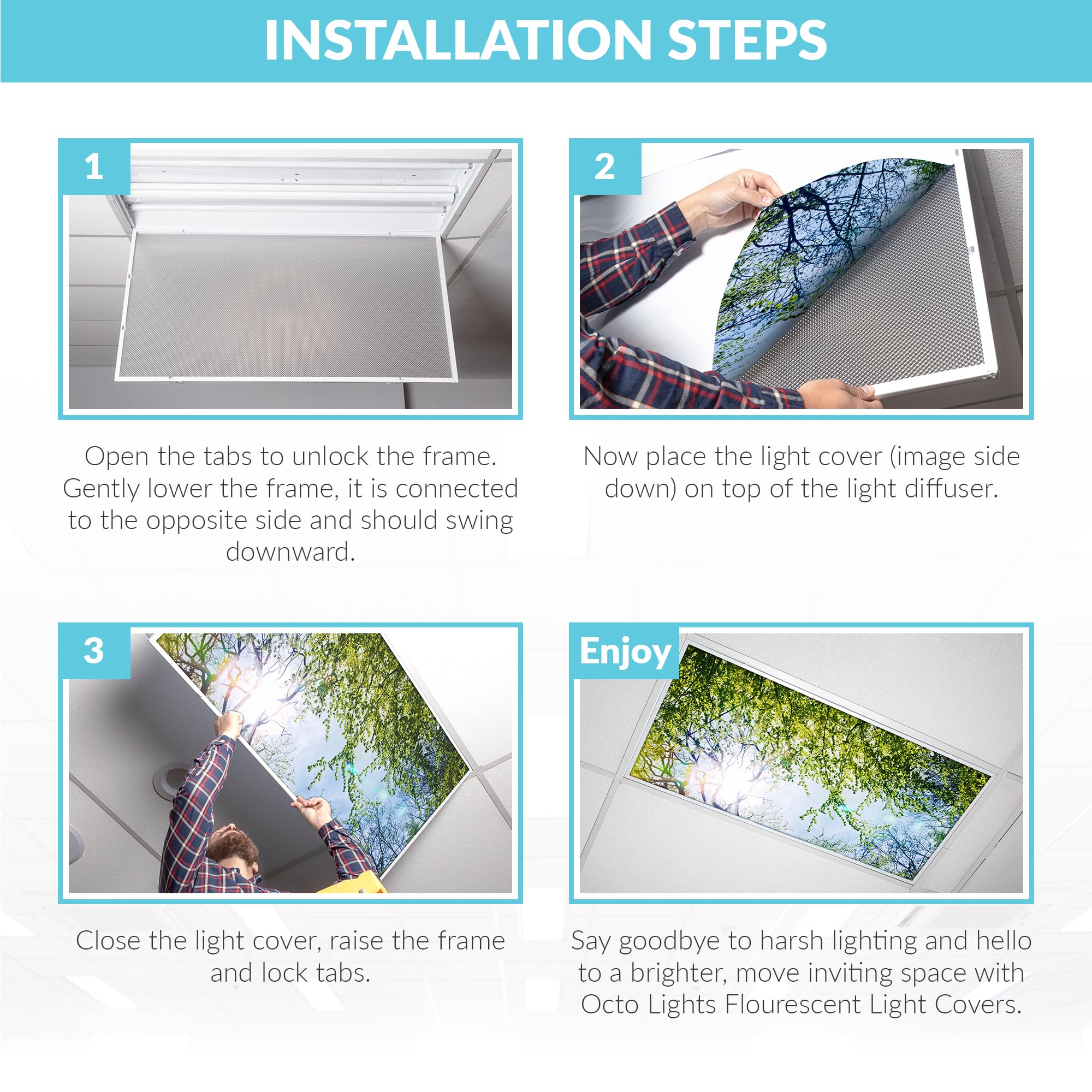 INSTALLATION STEPS

1

Open the tabs to unlock the frame. Gently lower the frame, it is connected to the opposite side and should swing downward.

2

Now place the light cover (image side down) on top of the light diffuser.

3

Close the light cover, raise the frame and lock tabs.

Enjoy

Say goodbye to harsh lighting and hello to a brighter, move inviting space with Octo Lights Flourescent Light Covers.