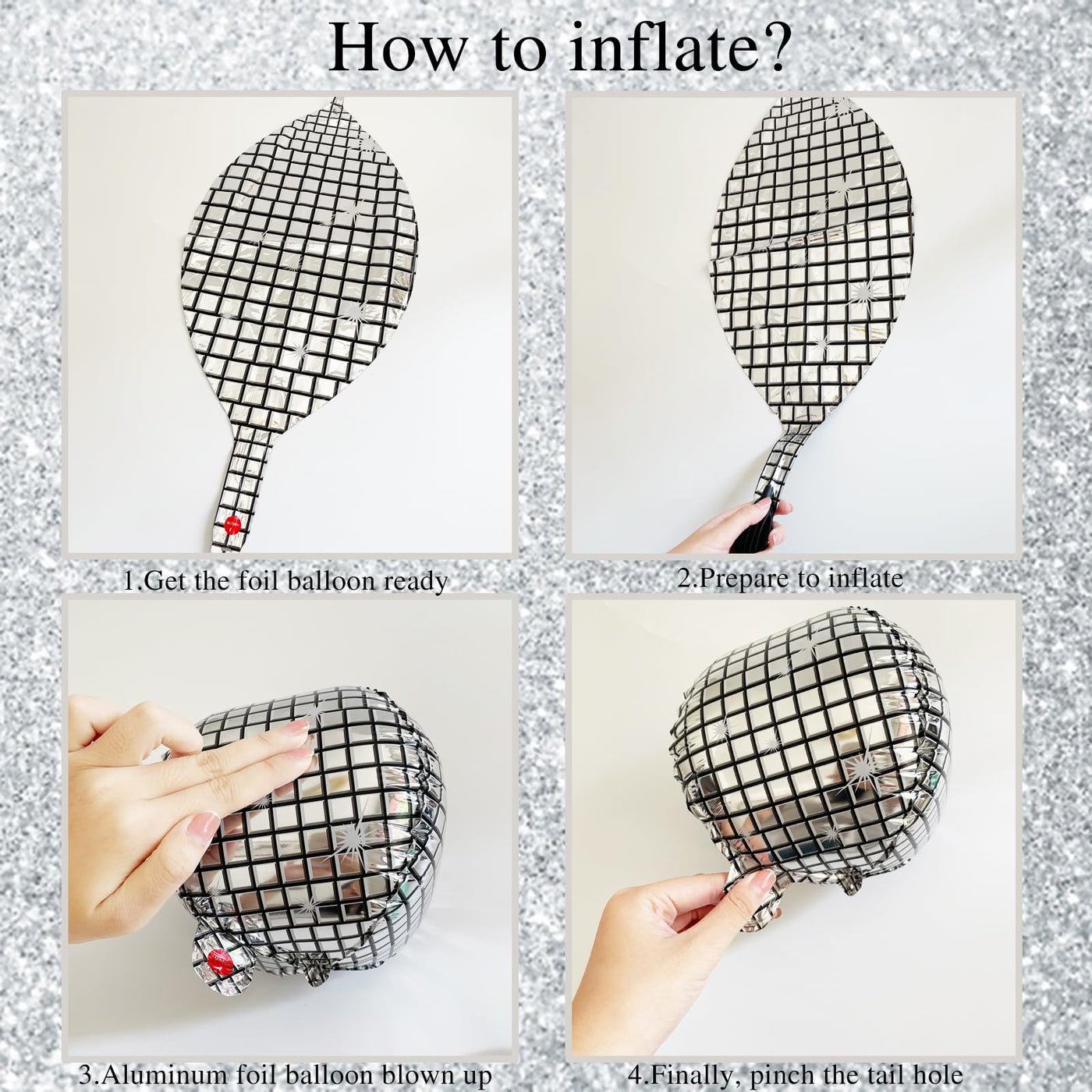 How to inflate?

1.Get the foil balloon ready

2.Prepare to inflate

3.Aluminum foil balloon blown up

4.Finally, pinch the tail hole