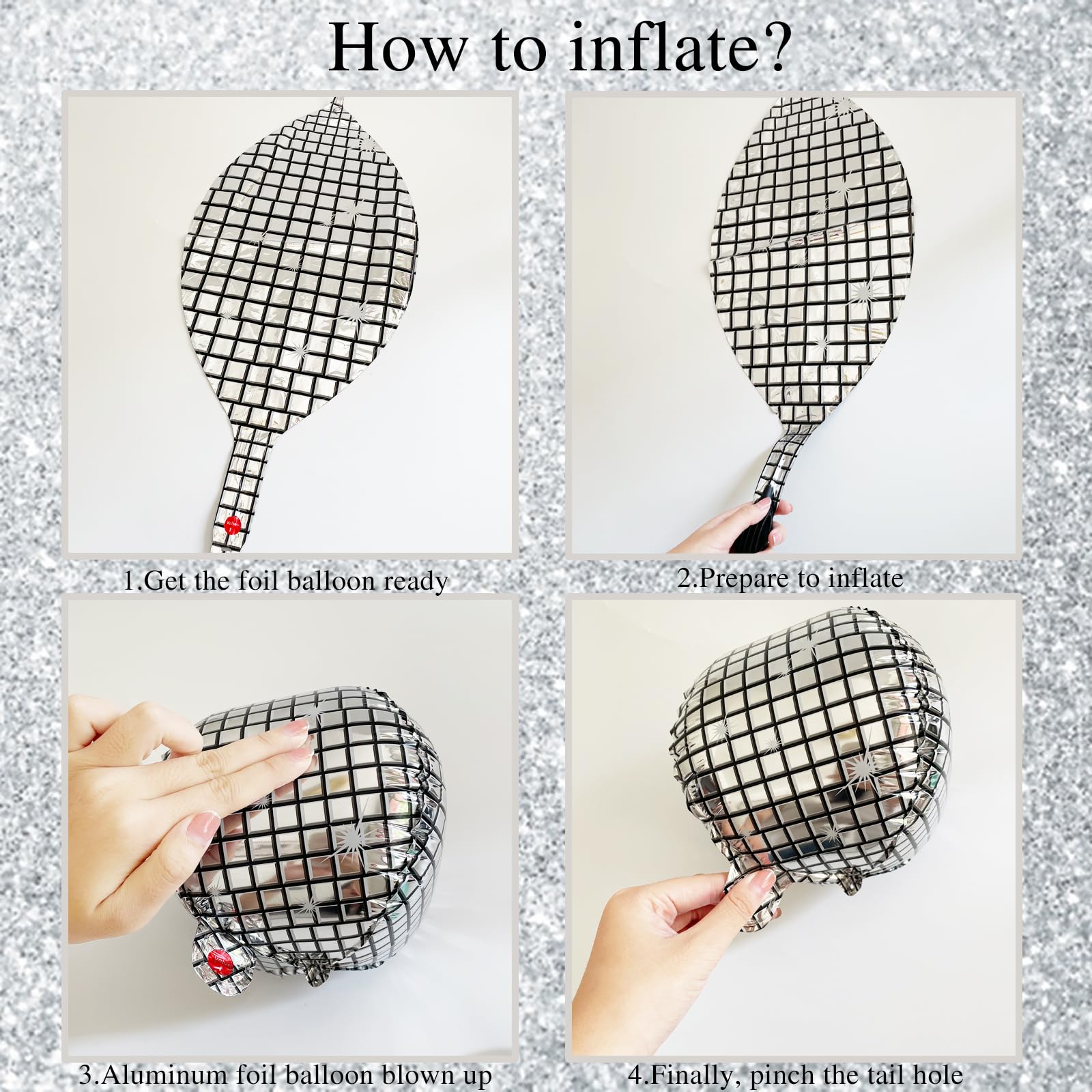 How to inflate?

1.Get the foil balloon ready

2.Prepare to inflate

3.Aluminum foil balloon blown up

4.Finally, pinch the tail hole