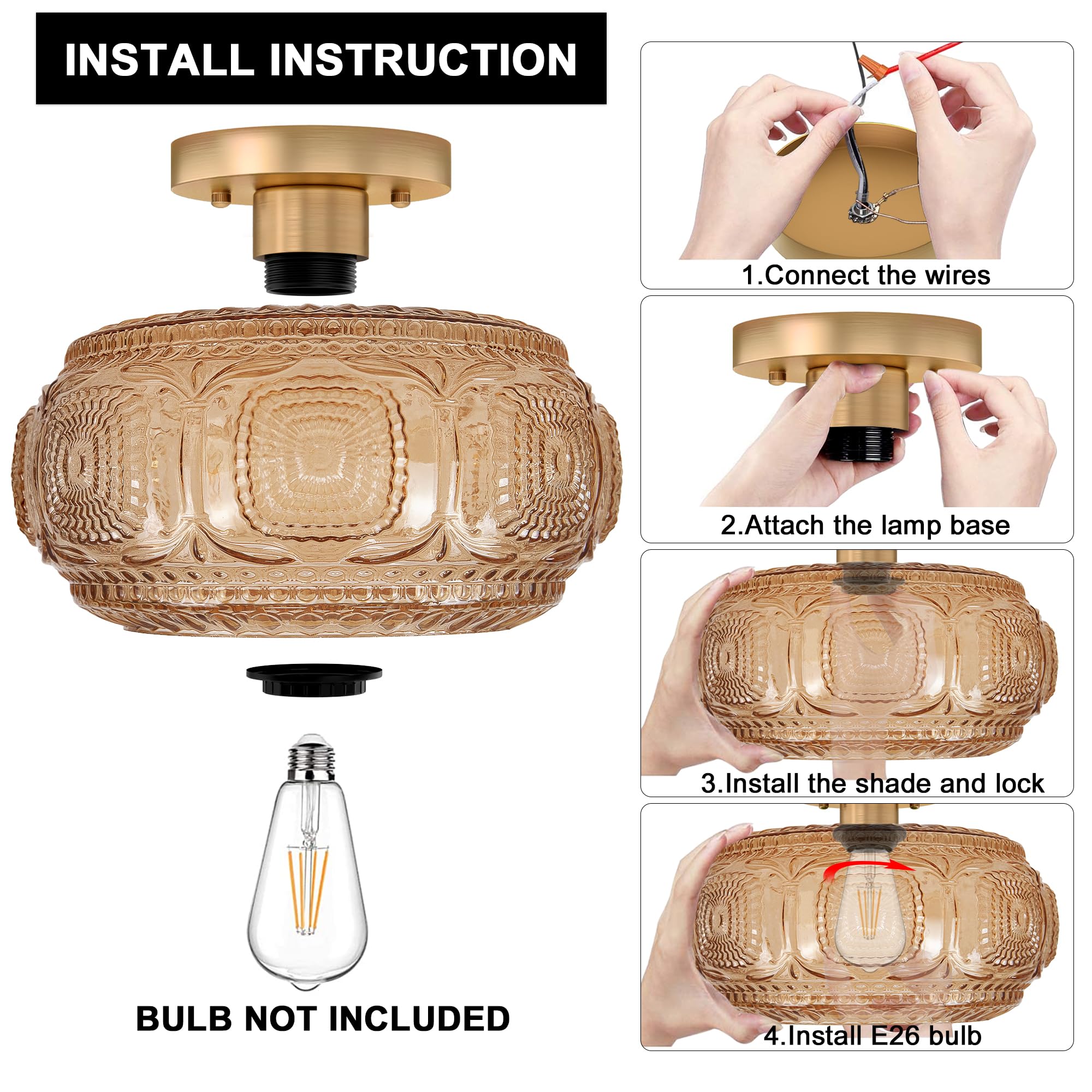 INSTALL INSTRUCTION

BULB NOT INCLUDED

1.Connect the wires

2.Attach the lamp base

3.Install the shade and lock

4.Install E26 bulb