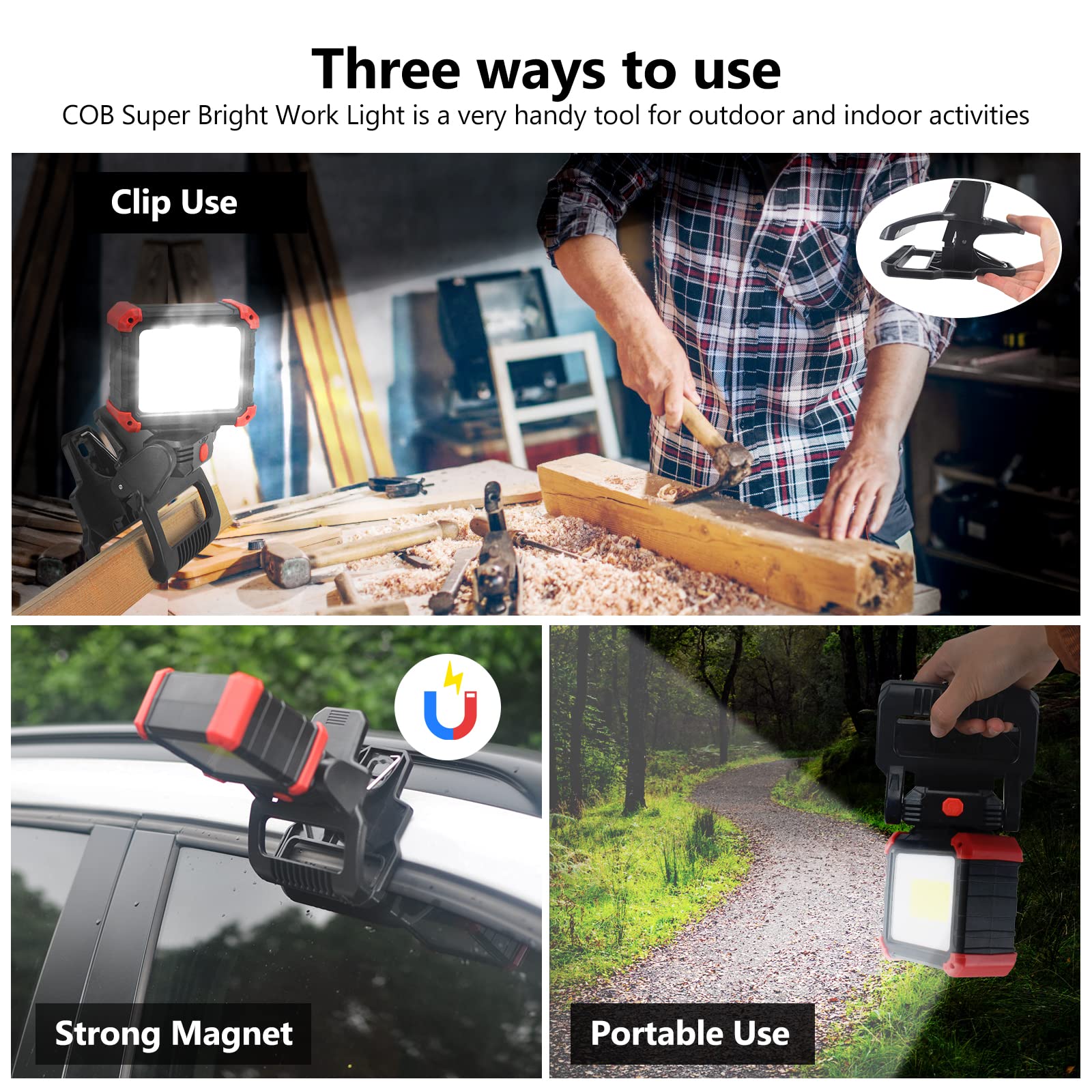 Three ways to use

COB Super Bright Work Light is a very handy tool for outdoor and indoor activities

Clip Use

Strong Magnet

Portable Use