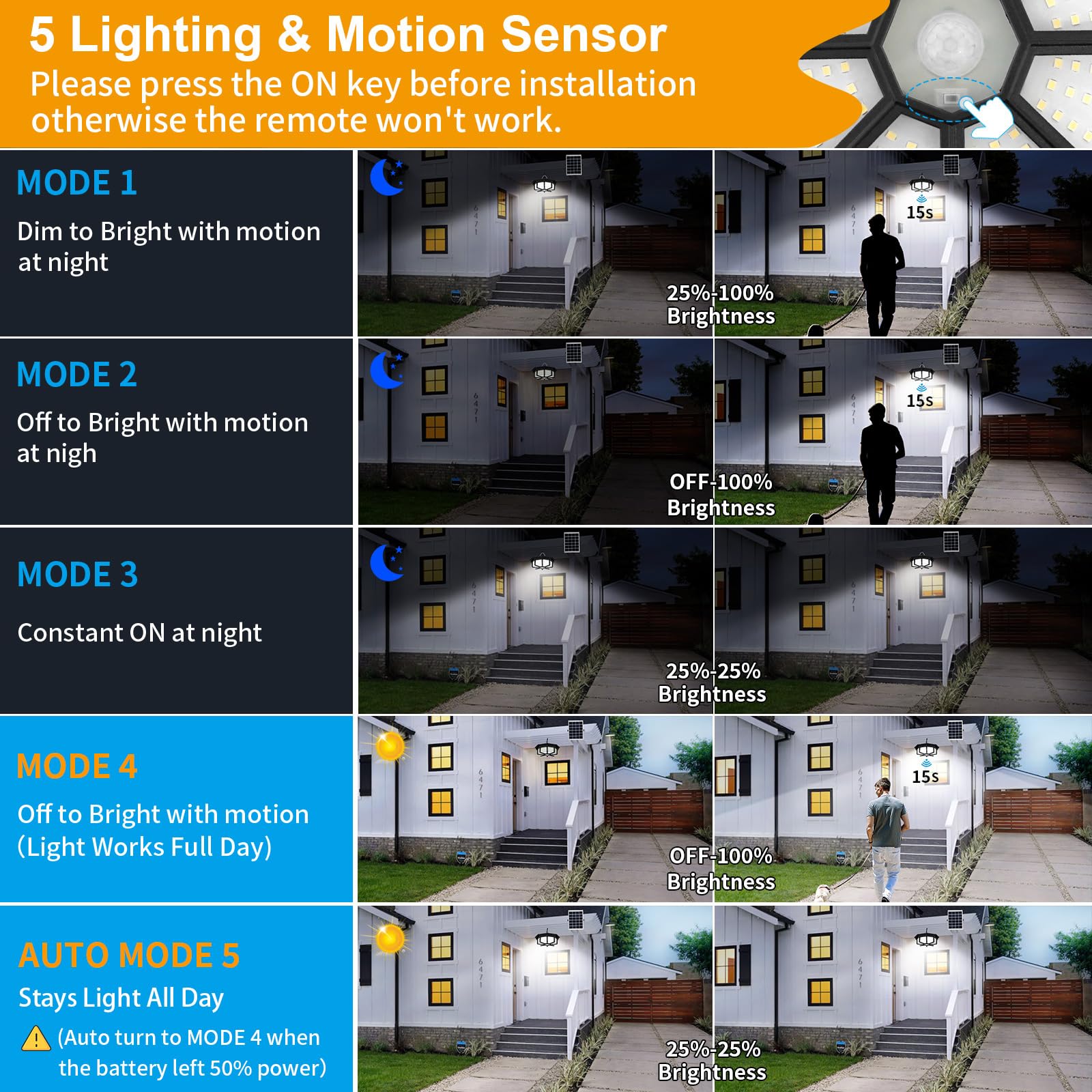 5 Lighting & Motion Sensor
Please press the ON key before installation otherwise the remote won't work.

MODE 1
Dim to Bright with motion at night

15s
25%-100% Brightness

MODE 2
Off to Bright with motion at nigh

15s
OFF-100% Brightness

MODE 3
Constant ON at night

25%-25% Brightness

MODE 4
Off to Bright with motion (Light Works Full Day)

15s
OFF-100% Brightness

AUTO MODE 5
Stays Light All Day
(Auto turn to MODE 4 when the battery left 50% power)

25%-25% Brightness