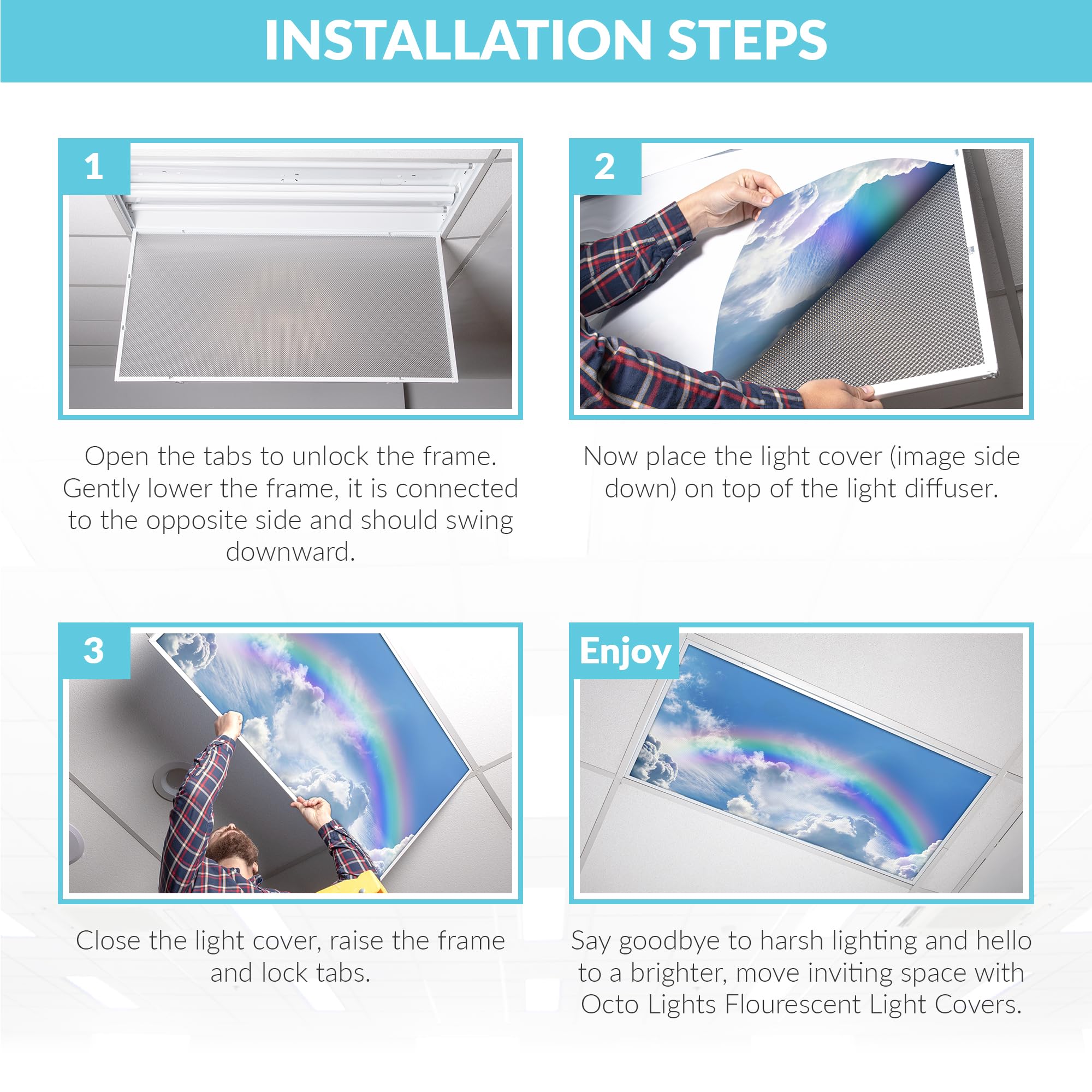 INSTALLATION STEPS

1

Open the tabs to unlock the frame. Gently lower the frame, it is connected to the opposite side and should swing downward.

2

Now place the light cover (image side down) on top of the light diffuser.

3

Close the light cover, raise the frame and lock tabs.

Enjoy

Say goodbye to harsh lighting and hello to a brighter, move inviting space with Octo Lights Flourescent Light Covers.