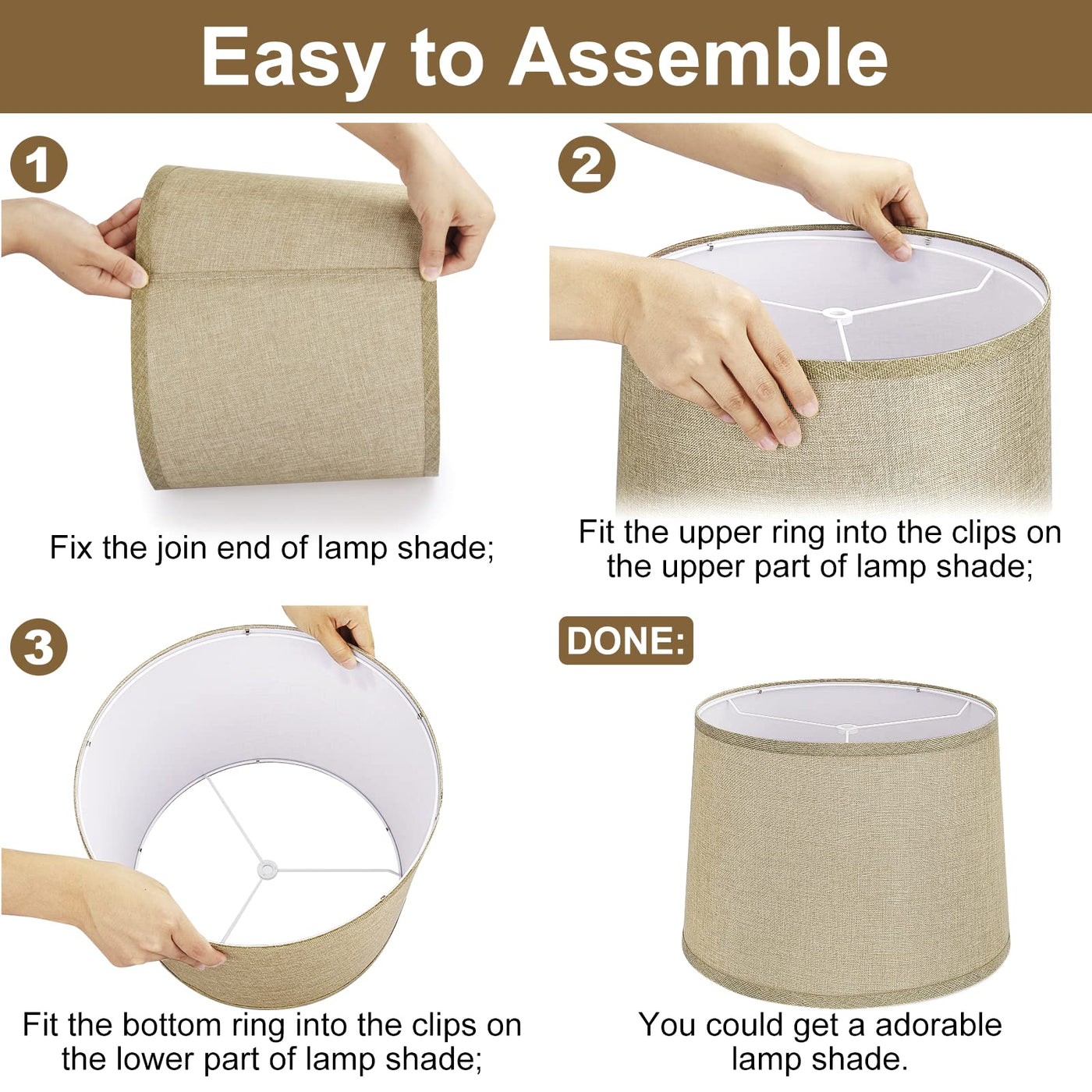 Easy to Assemble

1

Fix the join end of lamp shade;

2

Fit the upper ring into the clips on the upper part of lamp shade;

3

Fit the bottom ring into the clips on the lower part of lamp shade;

DONE:

You could get a adorable lamp shade.