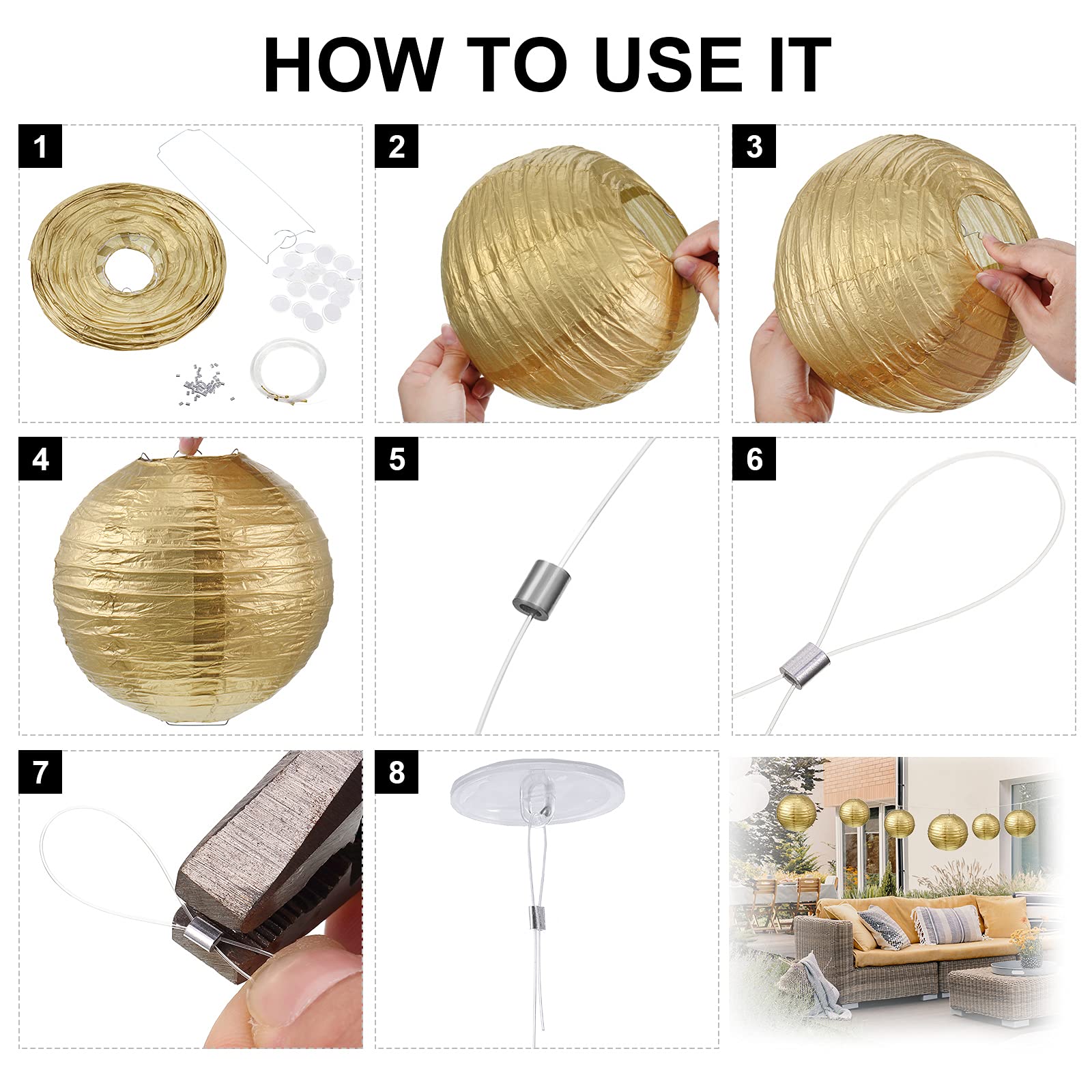 HOW TO USE IT

1

2

3

4

5

6

7

8