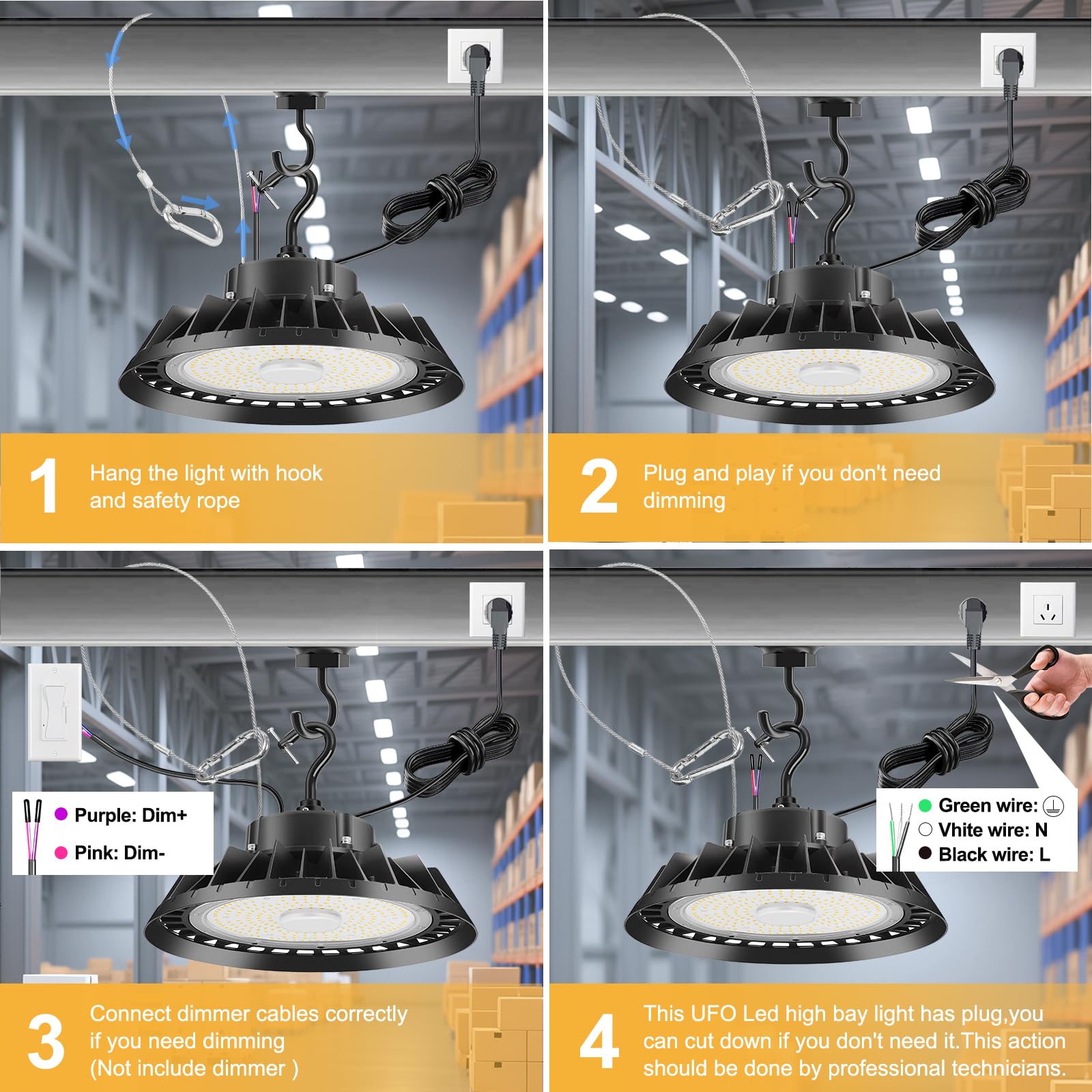 1 Hang the light with hook and safety rope

2 Plug and play if you don't need dimming

Purple: Dim+
Pink: Dim-

3 Connect dimmer cables correctly if you need dimming (Not include dimmer )

Green wire: ⏚
Vhite wire: N
Black wire: L

4 This UFO Led high bay light has plug,you can cut down if you don't need it.This action should be done by professional technicians.