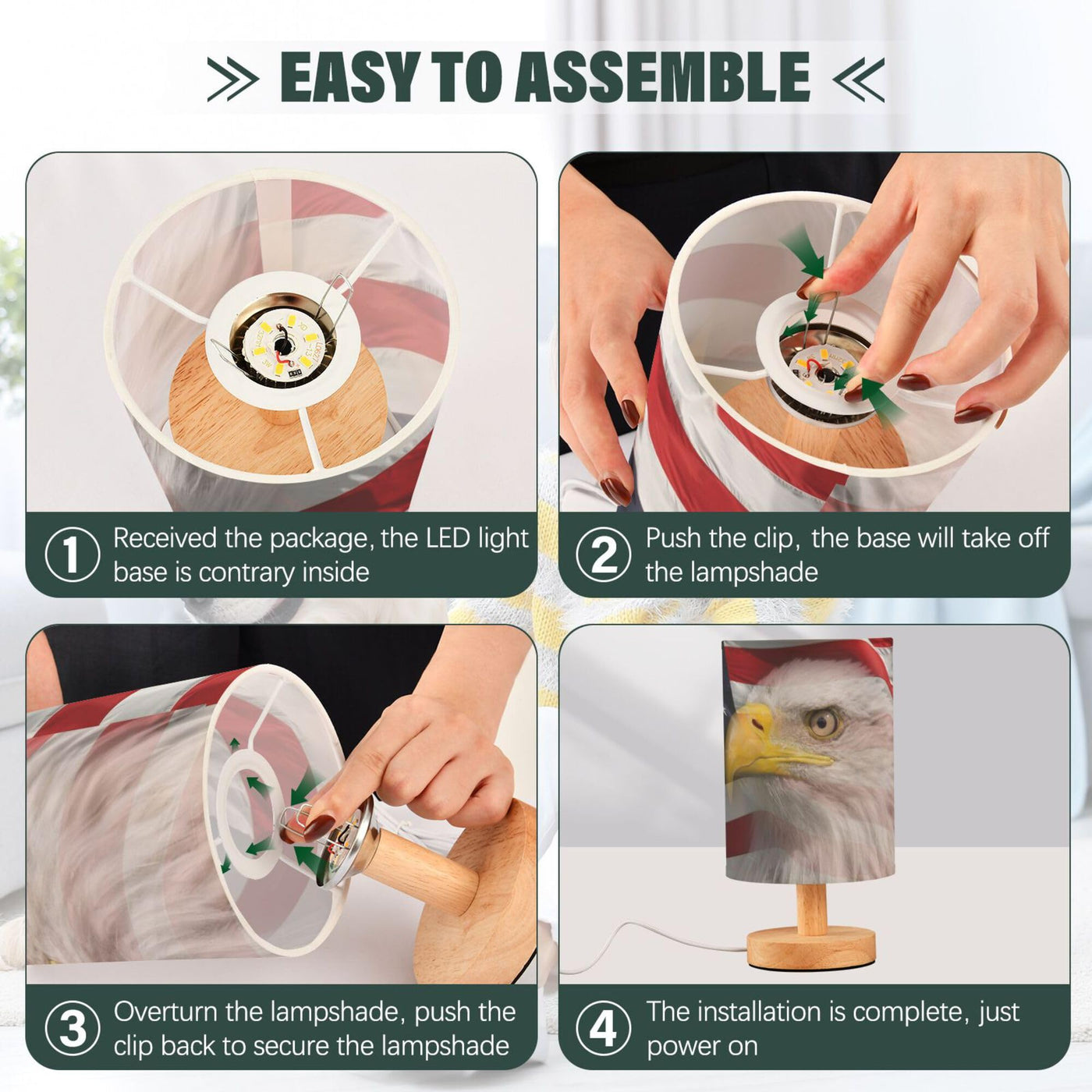 EASY TO ASSEMBLE

1 Received the package, the LED light base is contrary inside

2 Push the clip, the base will take off the lampshade

3 Overturn the lampshade, push the clip back to secure the lampshade

4 The installation is complete, just power on