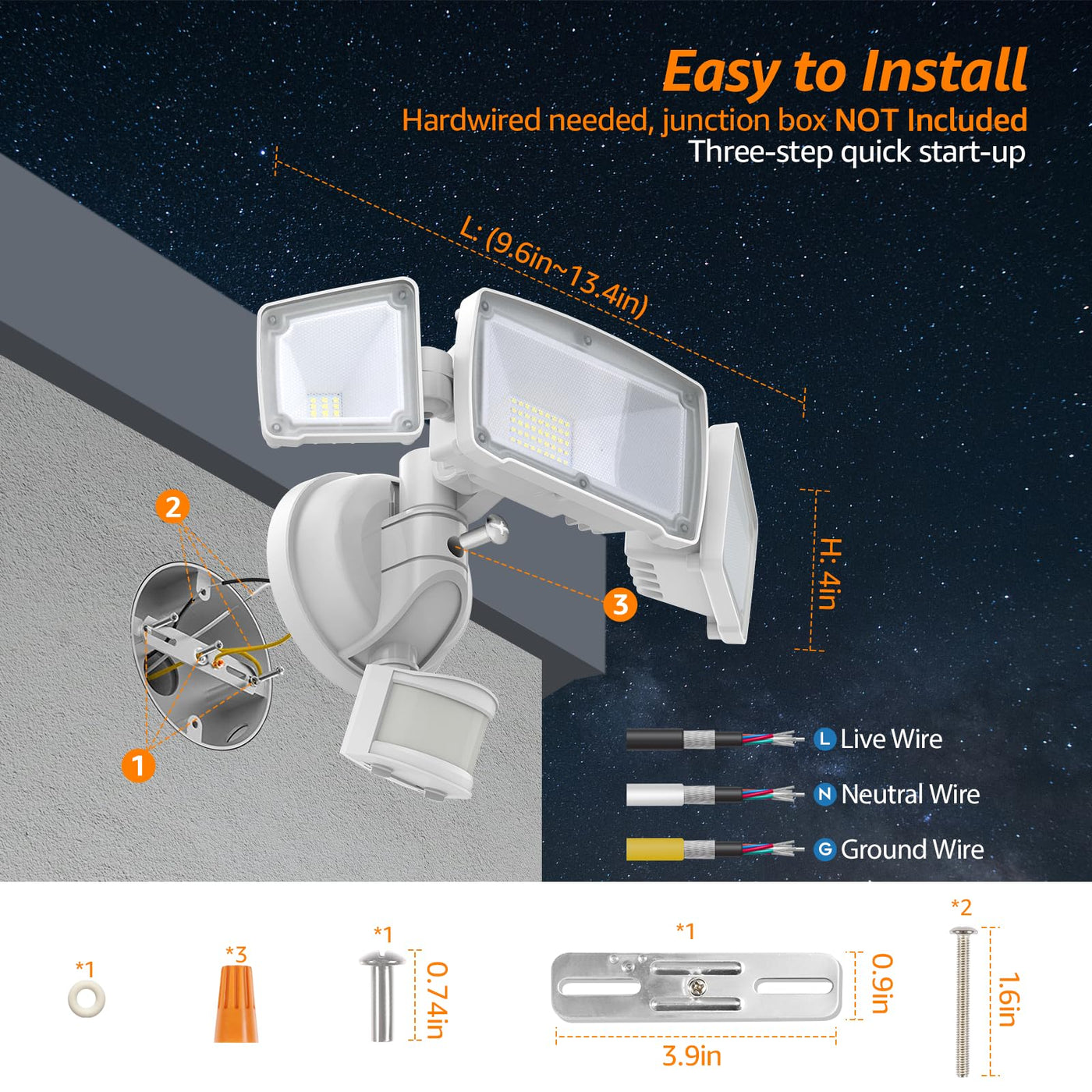 Easy to Install
Hardwired needed, junction box NOT Included
Three-step quick start-up

L: (9.6in~13.4in)

H: 4in

2

3

1

L Live Wire

N Neutral Wire

G Ground Wire

*1

*3

*1
0.74in

*1
0.9in
3.9in

*2
1.6in