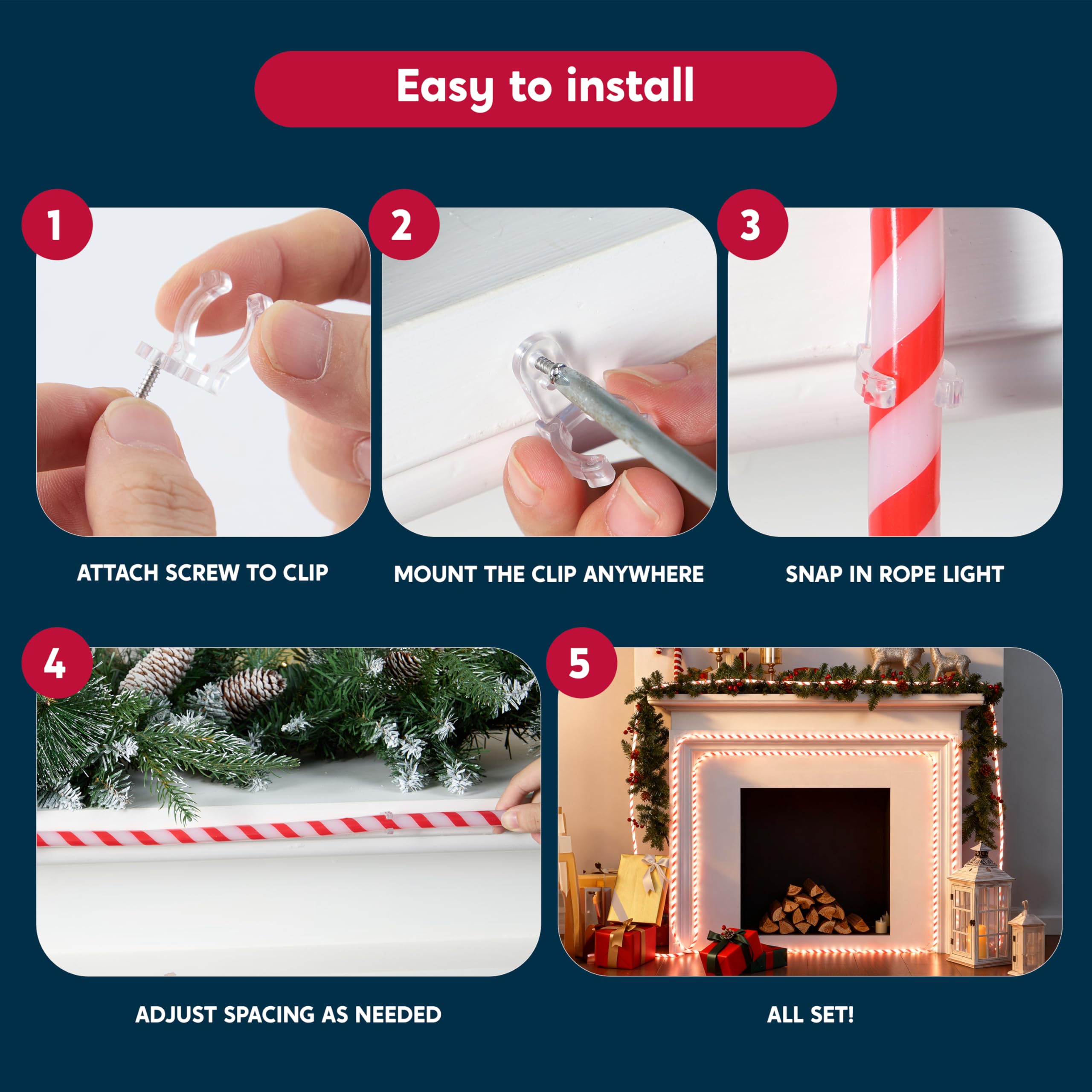 Easy to install

1

ATTACH SCREW TO CLIP

2

MOUNT THE CLIP ANYWHERE

3

SNAP IN ROPE LIGHT

4

ADJUST SPACING AS NEEDED

5

ALL SET!