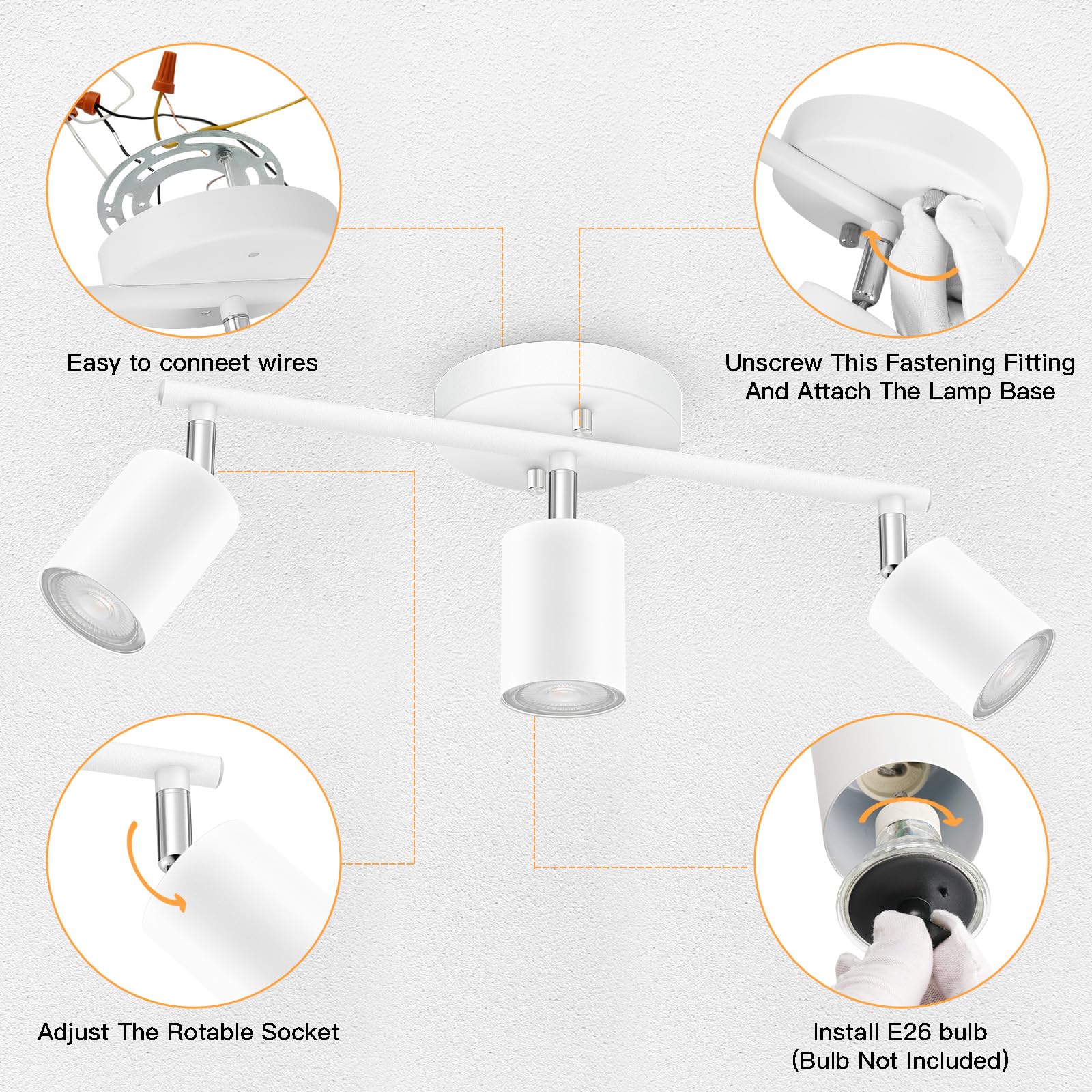 Easy to conneet wires

Unscrew This Fastening Fitting And Attach The Lamp Base

Adjust The Rotable Socket

Install E26 bulb (Bulb Not Included)