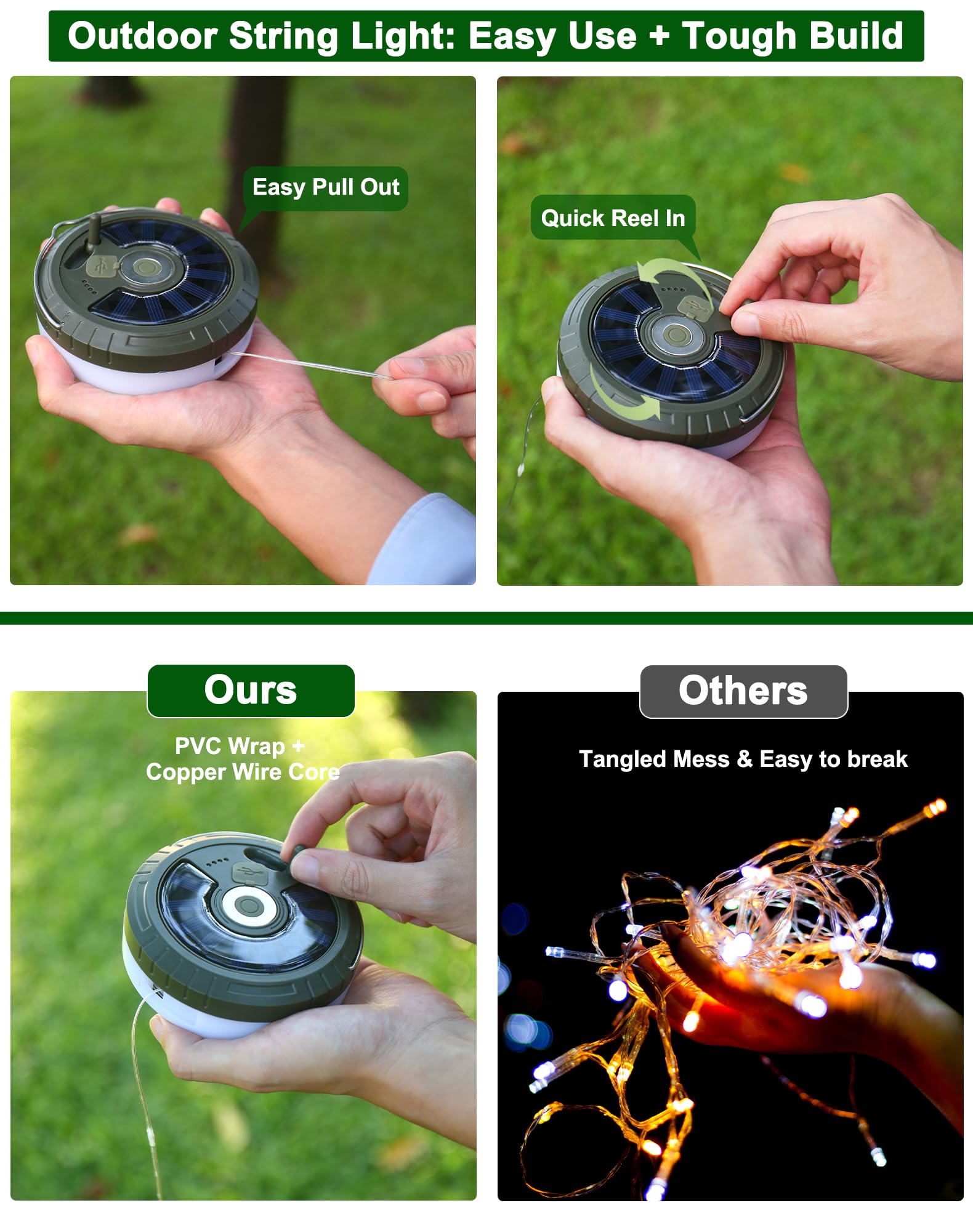 Outdoor String Light: Easy Use + Tough Build

Easy Pull Out

Quick Reel In

Ours

PVC Wrap + Copper Wire Core

Others

Tangled Mess & Easy to break