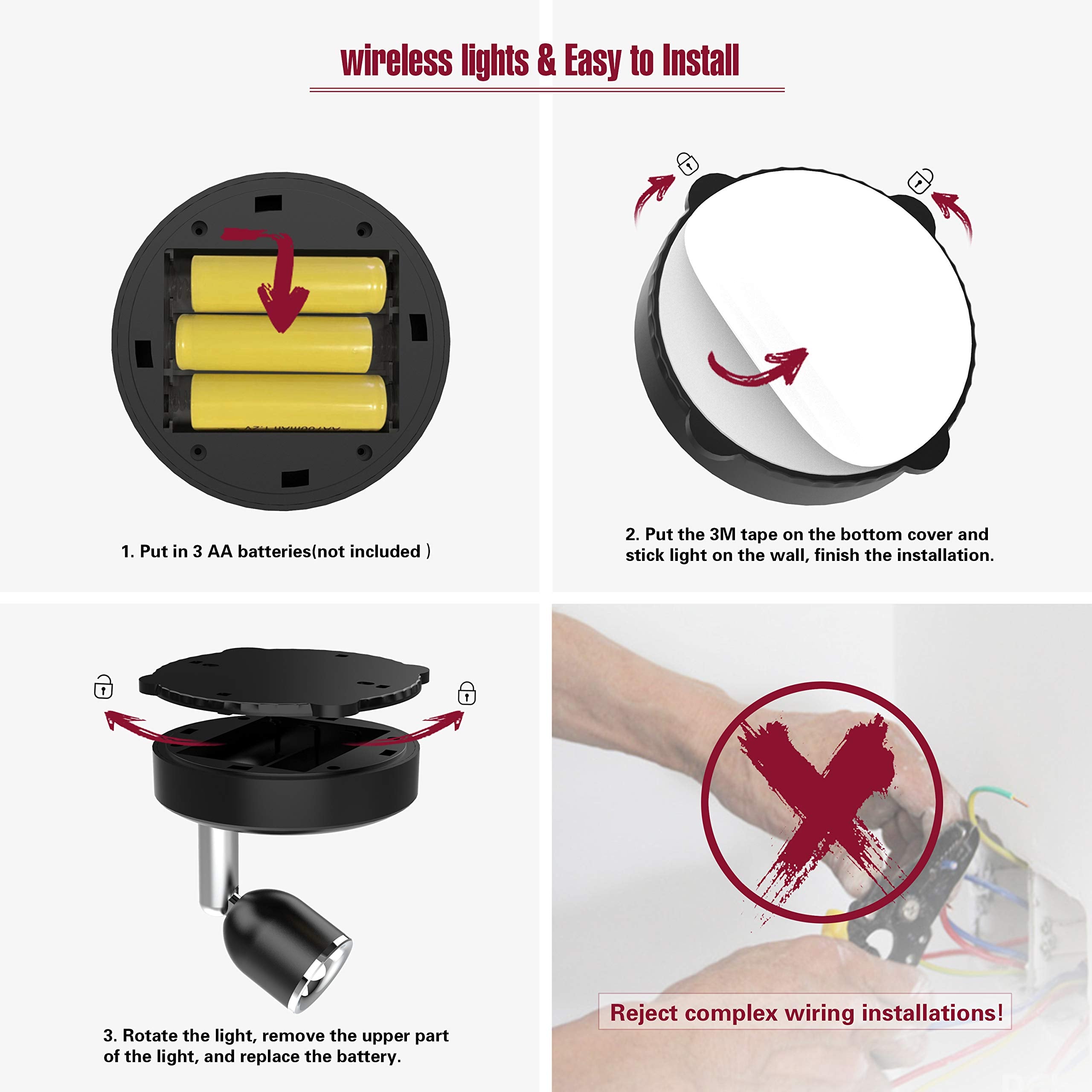 wireless lights & Easy to Install

1. Put in 3 AA batteries(not included )

2. Put the 3M tape on the bottom cover and stick light on the wall, finish the installation.

3. Rotate the light, remove the upper part of the light, and replace the battery.

Reject complex wiring installations!