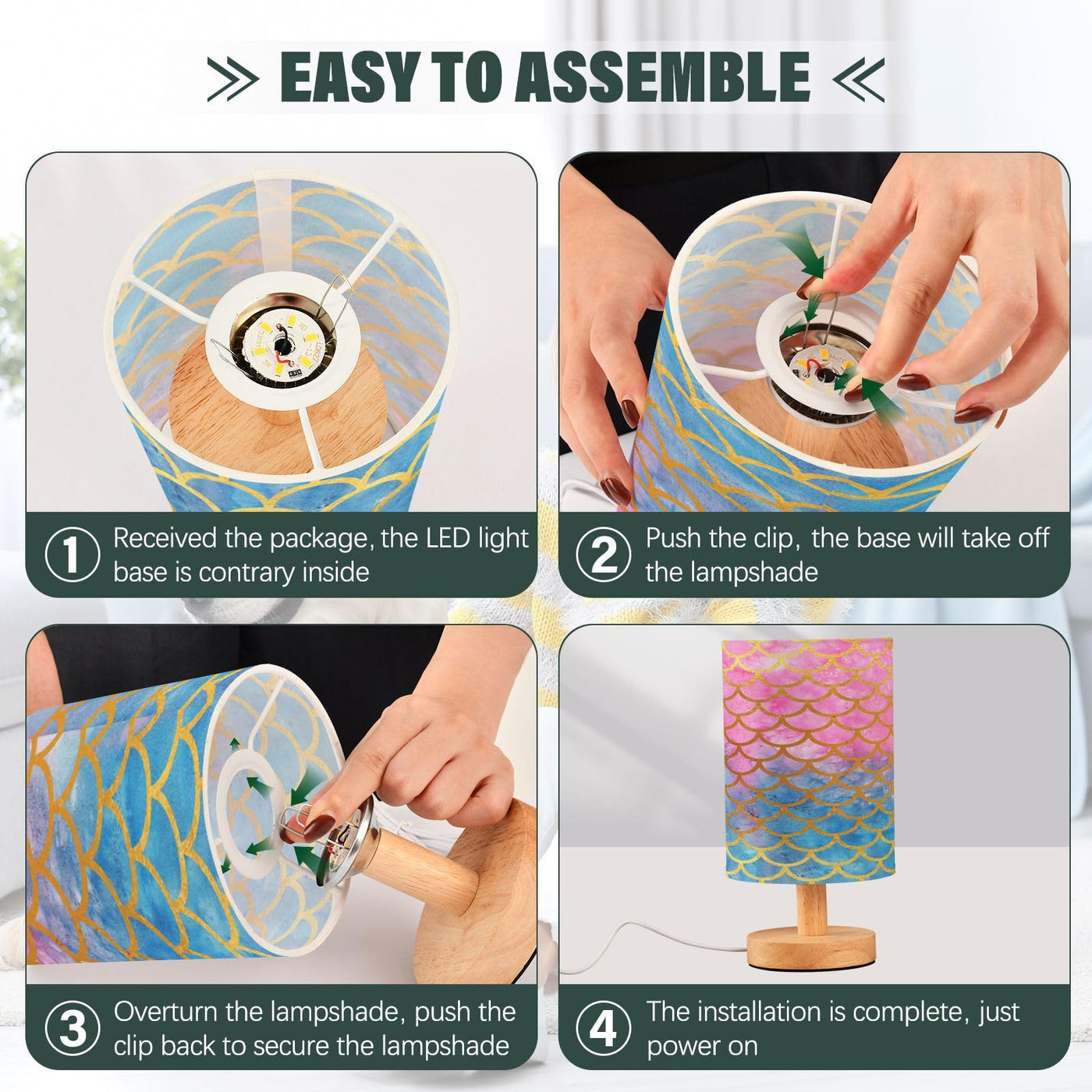 EASY TO ASSEMBLE

1 Received the package, the LED light base is contrary inside

2 Push the clip, the base will take off the lampshade

3 Overturn the lampshade, push the clip back to secure the lampshade

4 The installation is complete, just power on