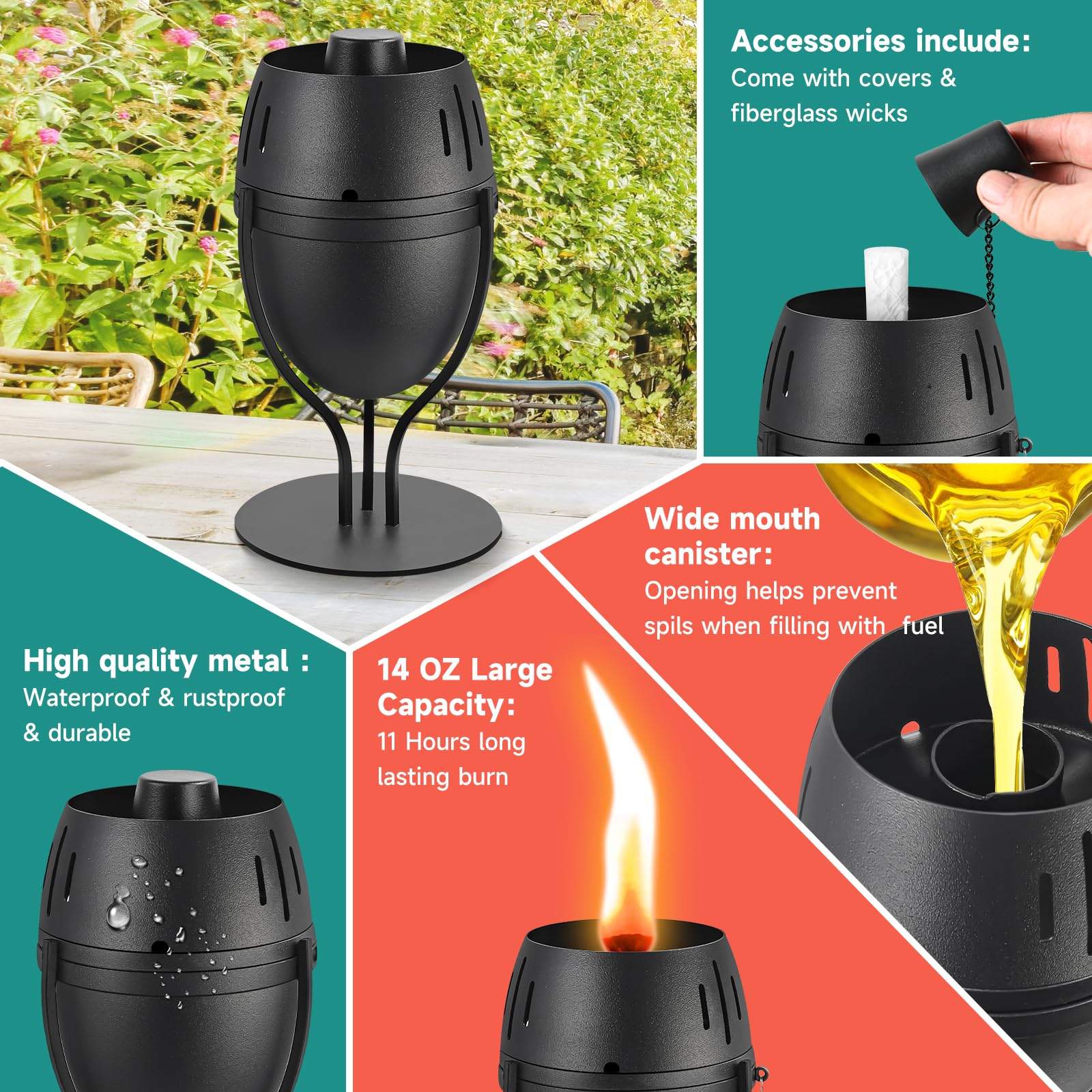 Accessories include:
Come with covers & fiberglass wicks

Wide mouth canister:
Opening helps prevent spils when filling with fuel

High quality metal :
Waterproof & rustproof & durable

14 OZ Large Capacity:
11 Hours long lasting burn