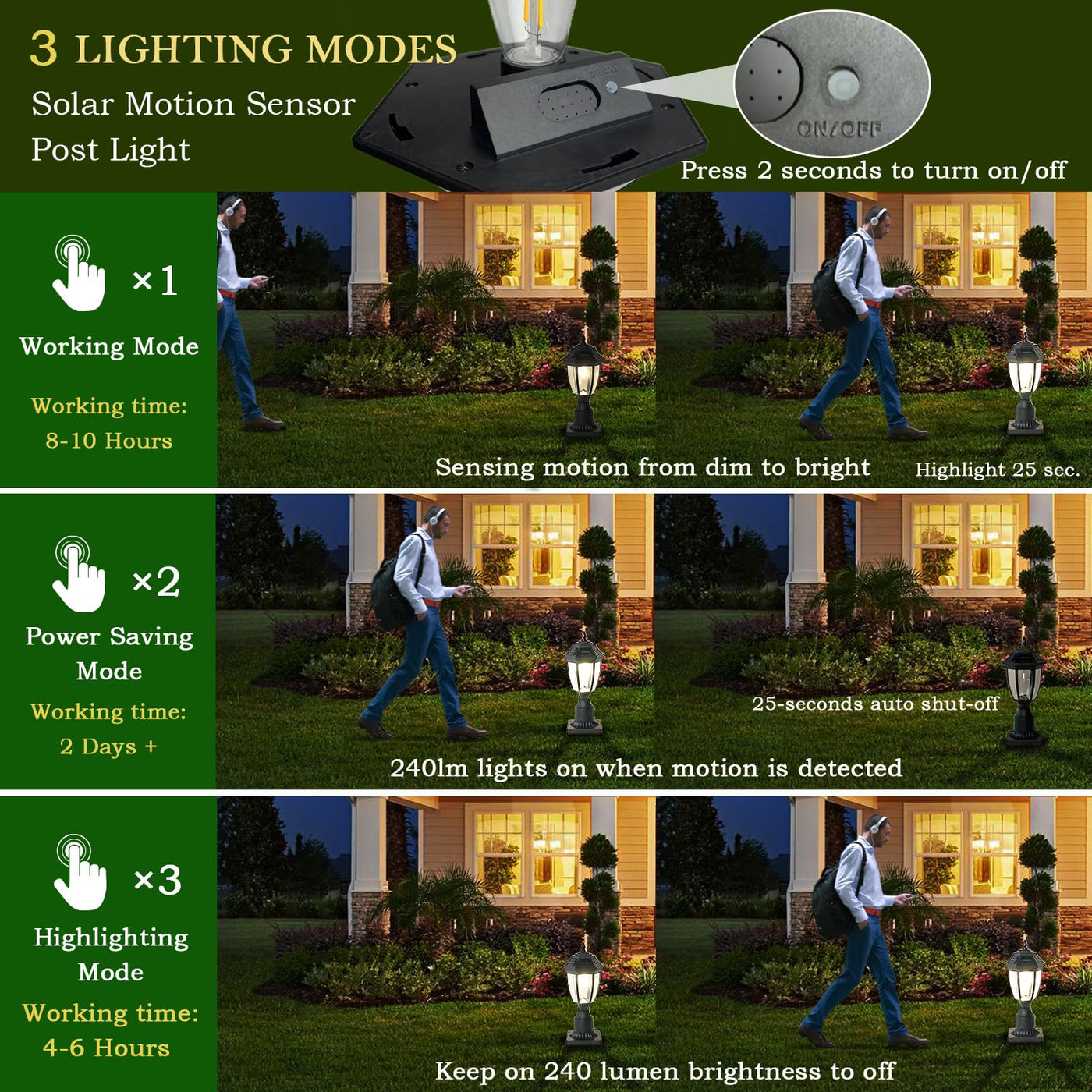 3 LIGHTING MODES
Solar Motion Sensor Post Light

ON/OFF

Press 2 seconds to turn on/off

×1
Working Mode
Working time:
8-10 Hours

Sensing motion from dim to bright
Highlight 25 sec.

×2
Power Saving Mode
Working time:
2 Days +

25-seconds auto shut-off
240lm lights on when motion is detected

×3
Highlighting Mode
Working time:
4-6 Hours

Keep on 240 lumen brightness to off