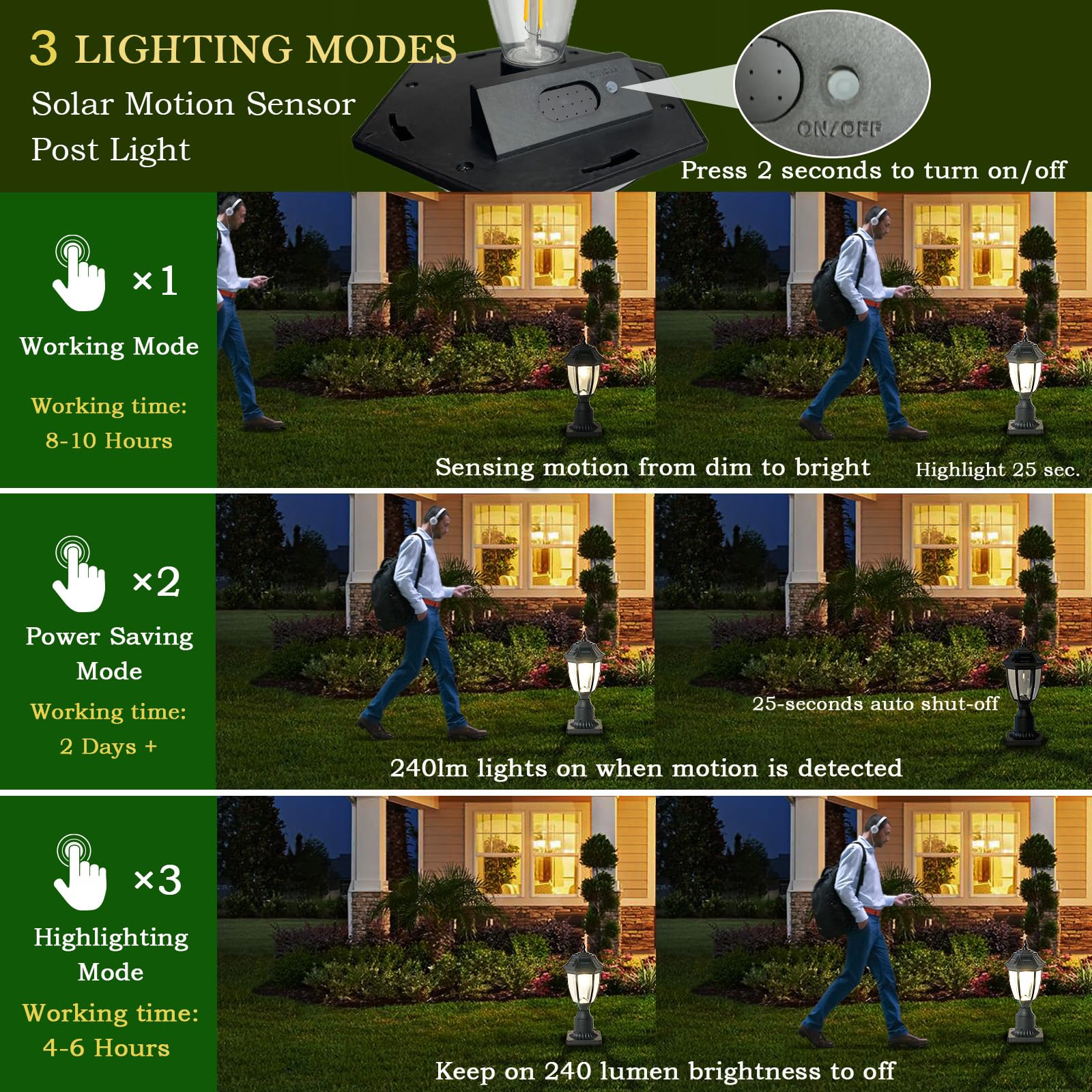 3 LIGHTING MODES

Solar Motion Sensor Post Light

ON/OFF

Press 2 seconds to turn on/off

×1

Working Mode

Working time: 8-10 Hours

Sensing motion from dim to bright

Highlight 25 sec.

×2

Power Saving Mode

Working time: 2 Days +

25-seconds auto shut-off

240lm lights on when motion is detected

×3

Highlighting Mode

Working time: 4-6 Hours

Keep on 240 lumen brightness to off