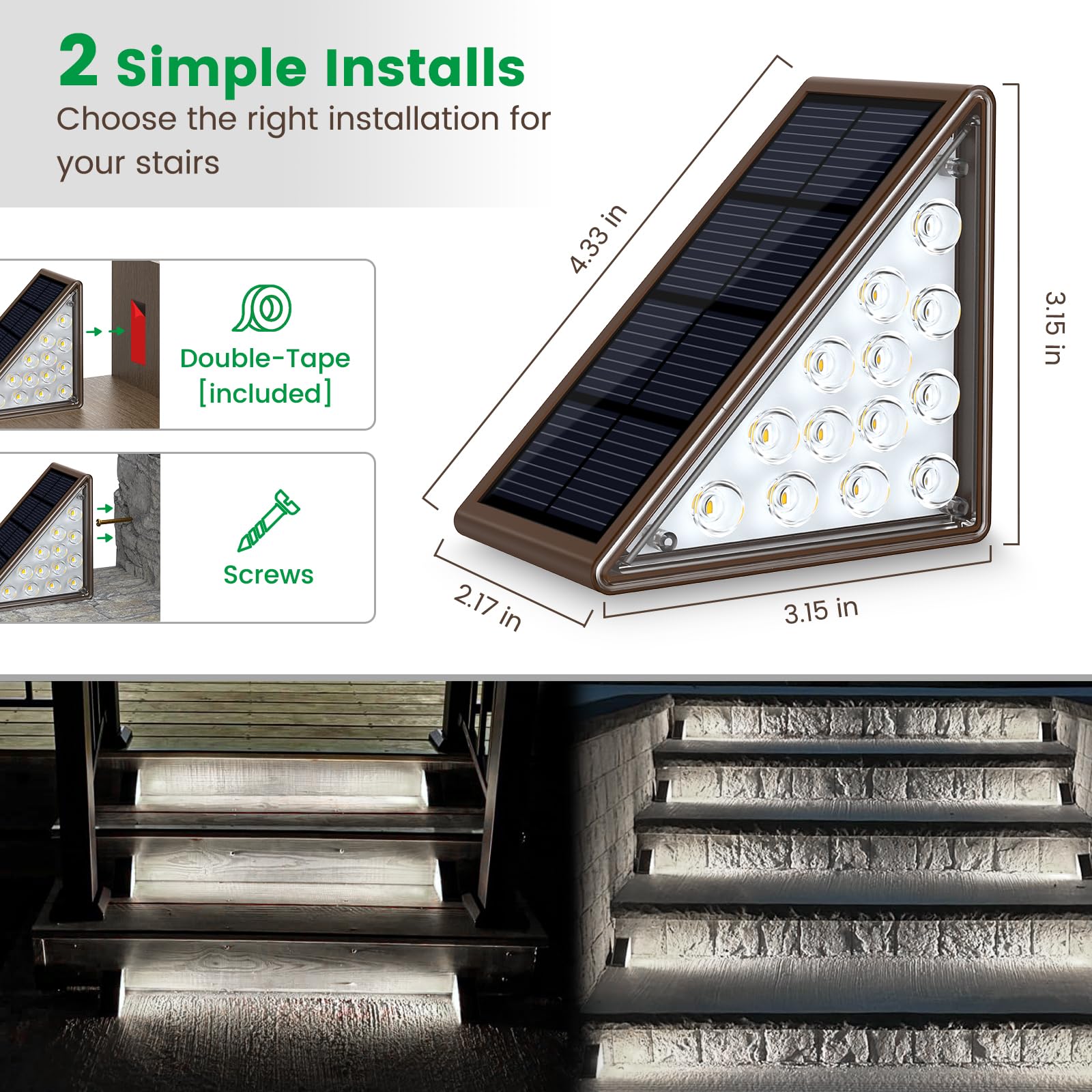 2 Simple Installs
Choose the right installation for your stairs

Double-Tape [included]

Screws

4.33 in

3.15 in

2.17 in

3.15 in