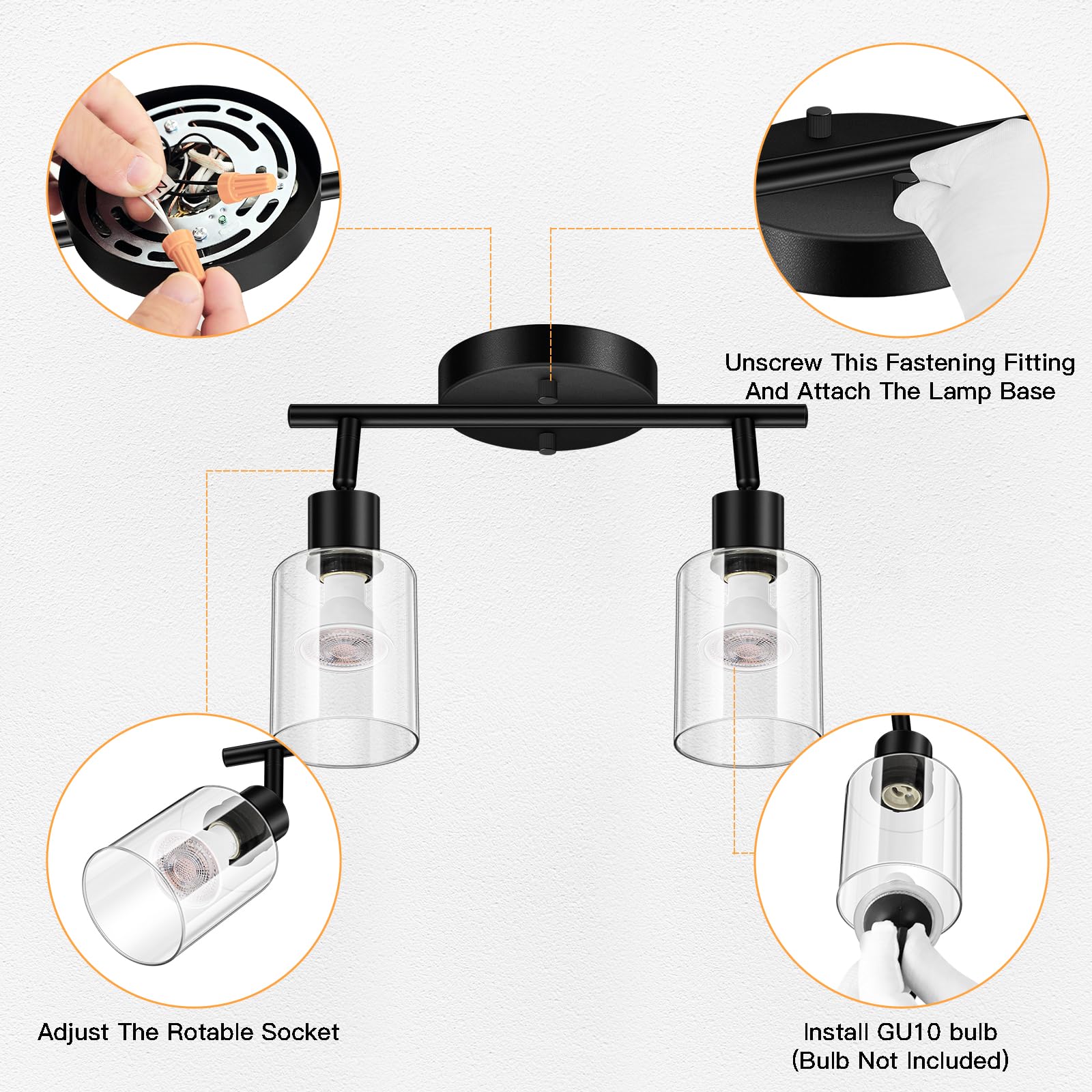 Unscrew This Fastening Fitting And Attach The Lamp Base

Adjust The Rotable Socket

Install GU10 bulb
(Bulb Not Included)