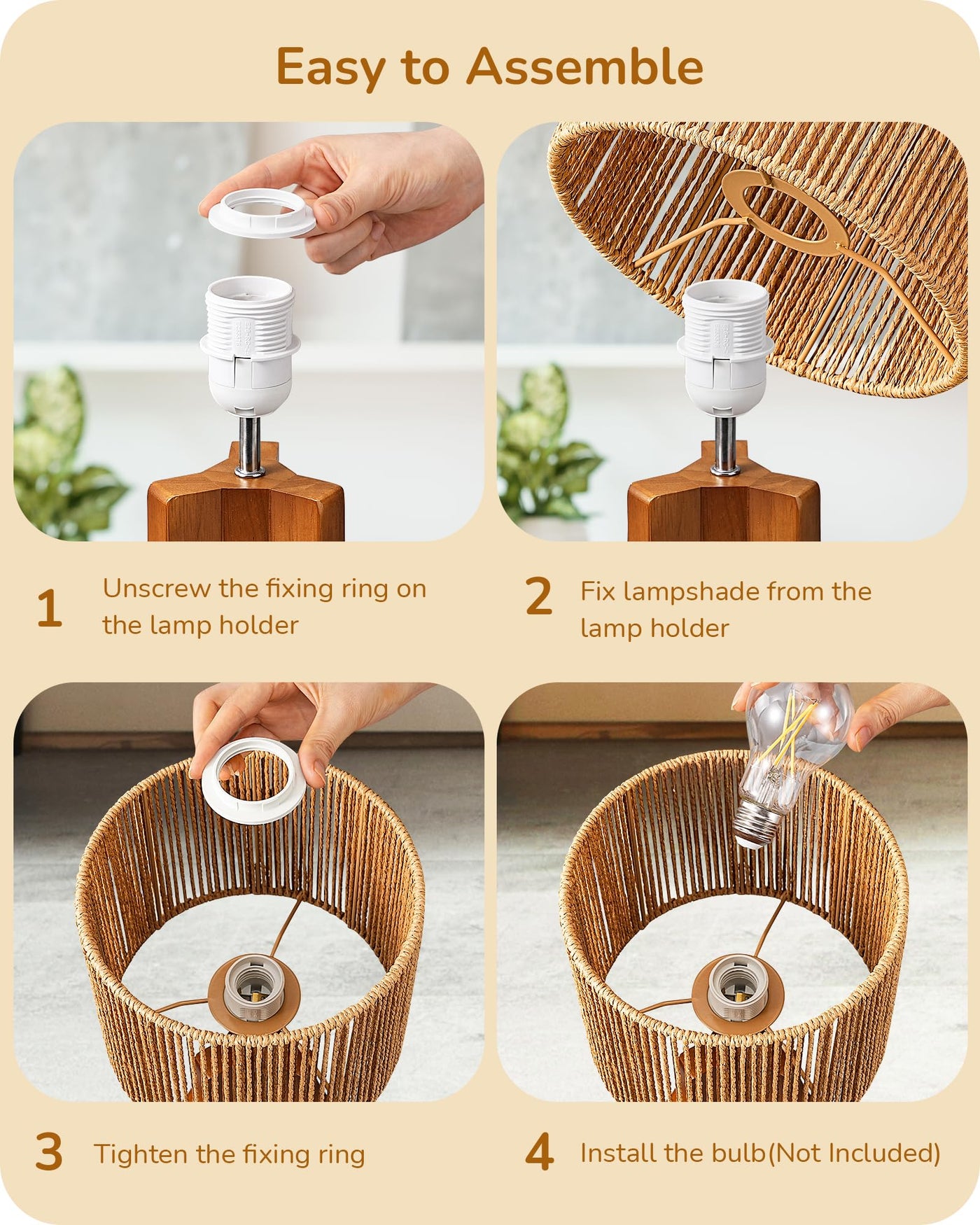 Easy to Assemble

1 Unscrew the fixing ring on the lamp holder

2 Fix lampshade from the lamp holder

3 Tighten the fixing ring

4 Install the bulb(Not Included)