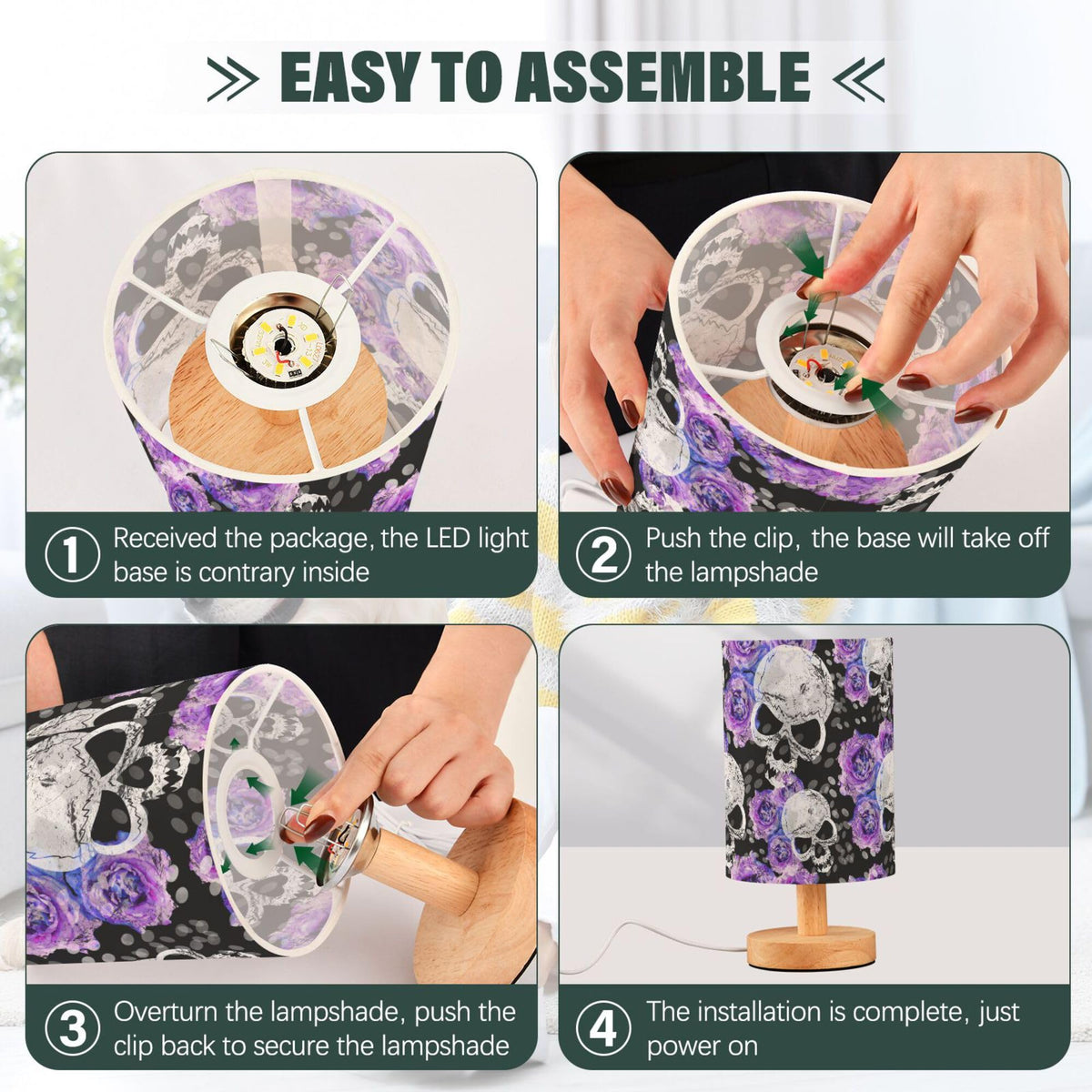 EASY TO ASSEMBLE

1 Received the package, the LED light base is contrary inside

2 Push the clip, the base will take off the lampshade

3 Overturn the lampshade, push the clip back to secure the lampshade

4 The installation is complete, just power on