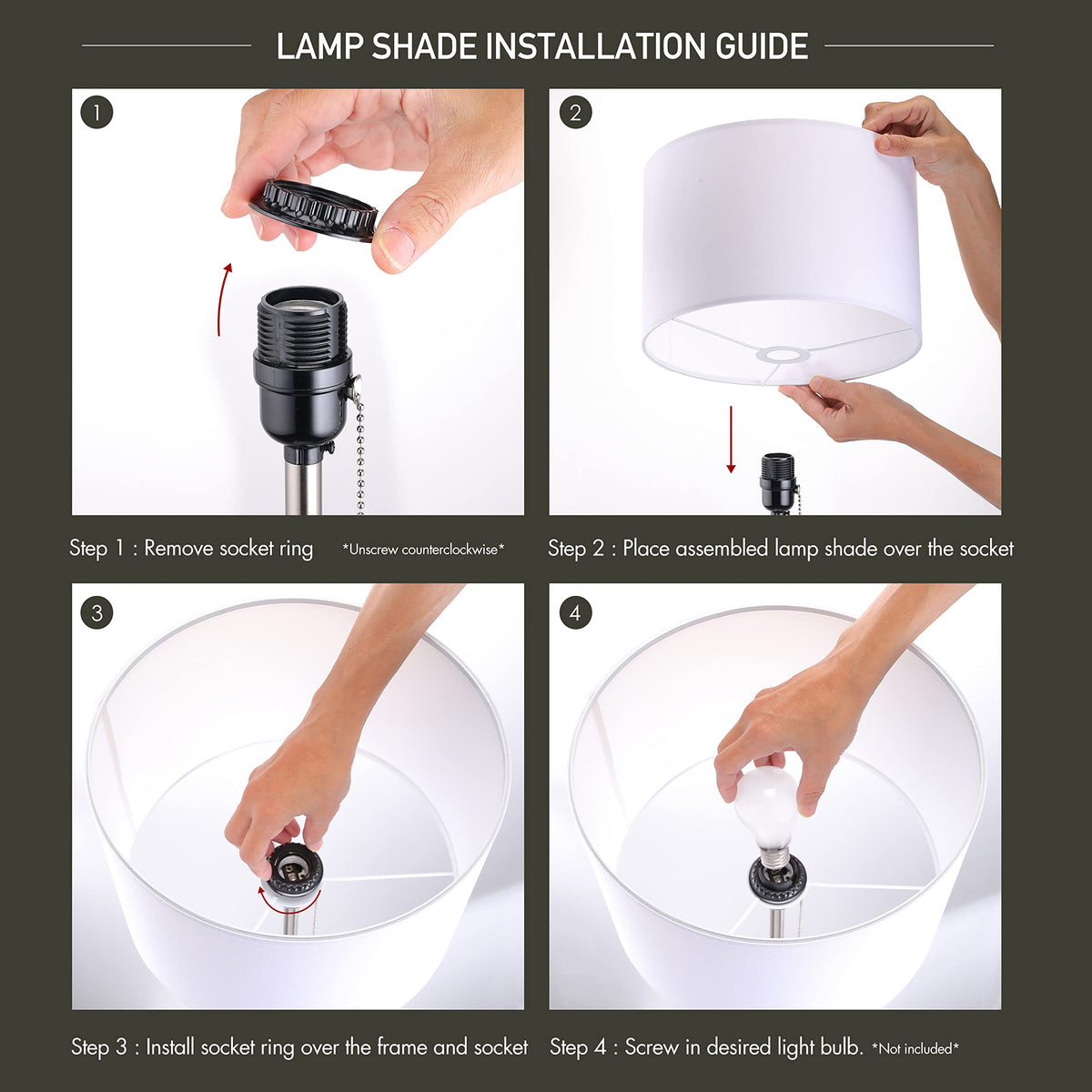 LAMP SHADE INSTALLATION GUIDE

1

Step 1 : Remove socket ring *Unscrew counterclockwise*

2

Step 2 : Place assembled lamp shade over the socket

3

Step 3 : Install socket ring over the frame and socket

4

Step 4 : Screw in desired light bulb. *Not included*