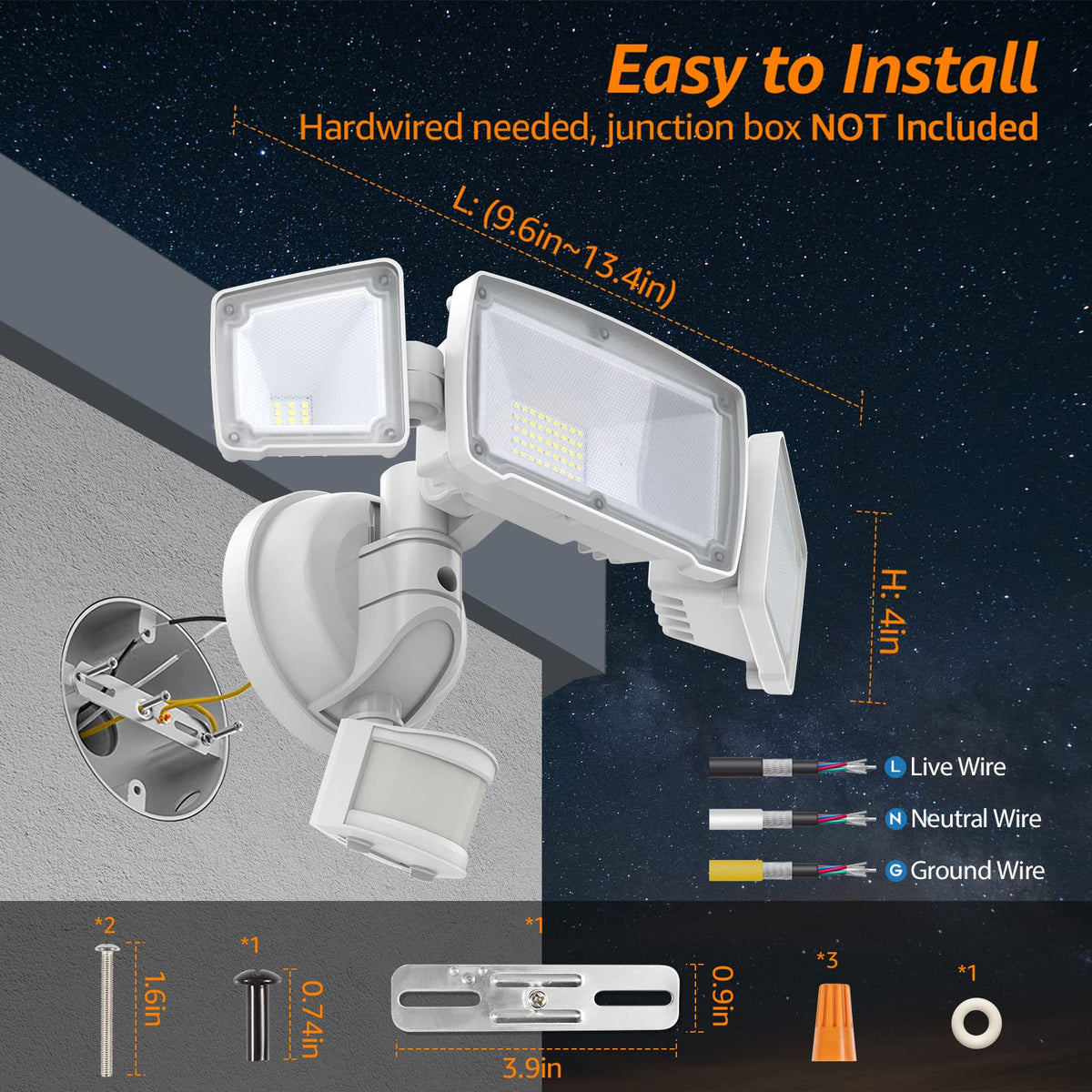 Easy to Install
Hardwired needed, junction box NOT Included

L: (9.6in~13.4in)

H: 4in

L Live Wire
N Neutral Wire
G Ground Wire

*2
1.6in
*1
0.74in
*1
0.9in
3.9in
*3
*1