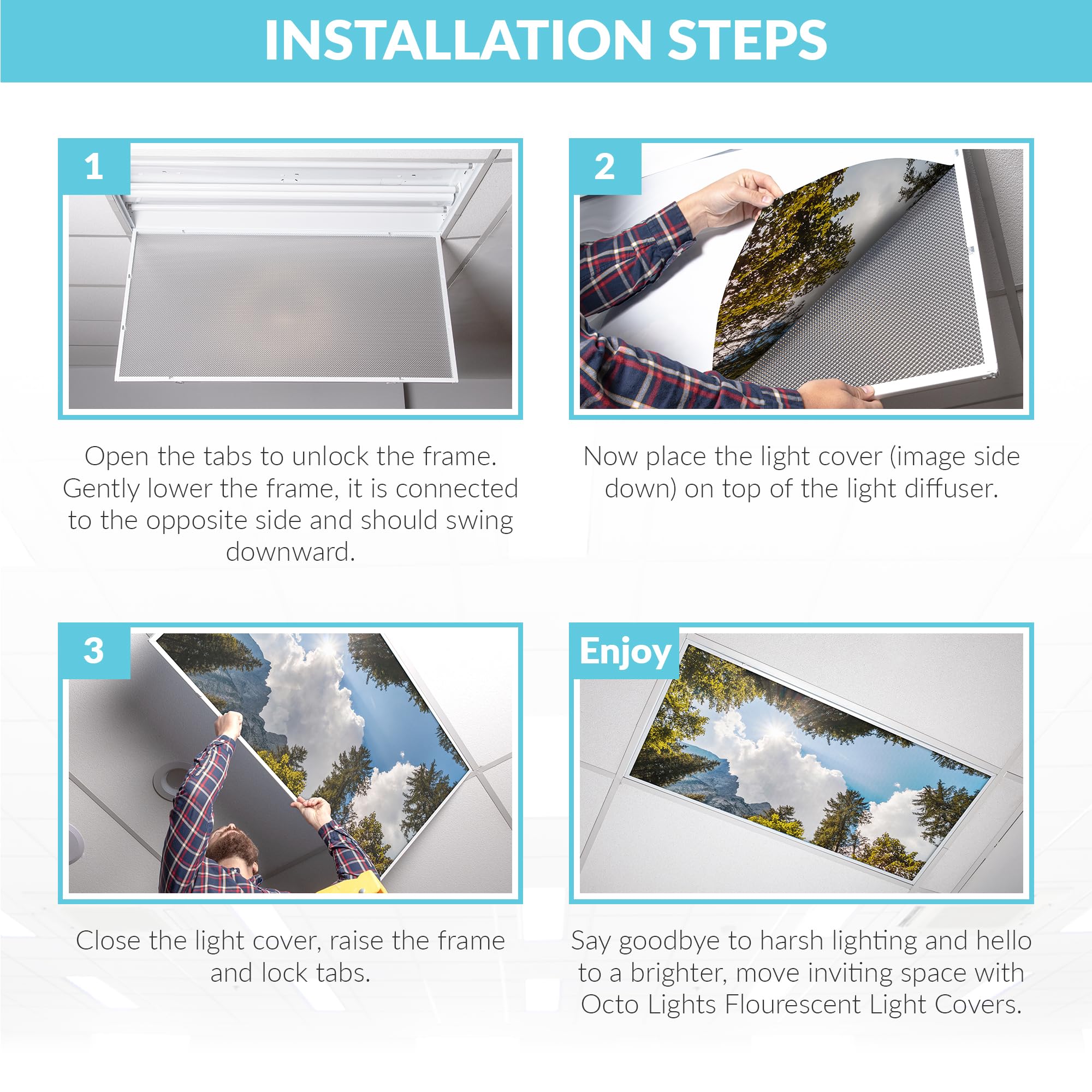 INSTALLATION STEPS

1

Open the tabs to unlock the frame. Gently lower the frame, it is connected to the opposite side and should swing downward.

2

Now place the light cover (image side down) on top of the light diffuser.

3

Close the light cover, raise the frame and lock tabs.

Enjoy

Say goodbye to harsh lighting and hello to a brighter, move inviting space with Octo Lights Flourescent Light Covers.