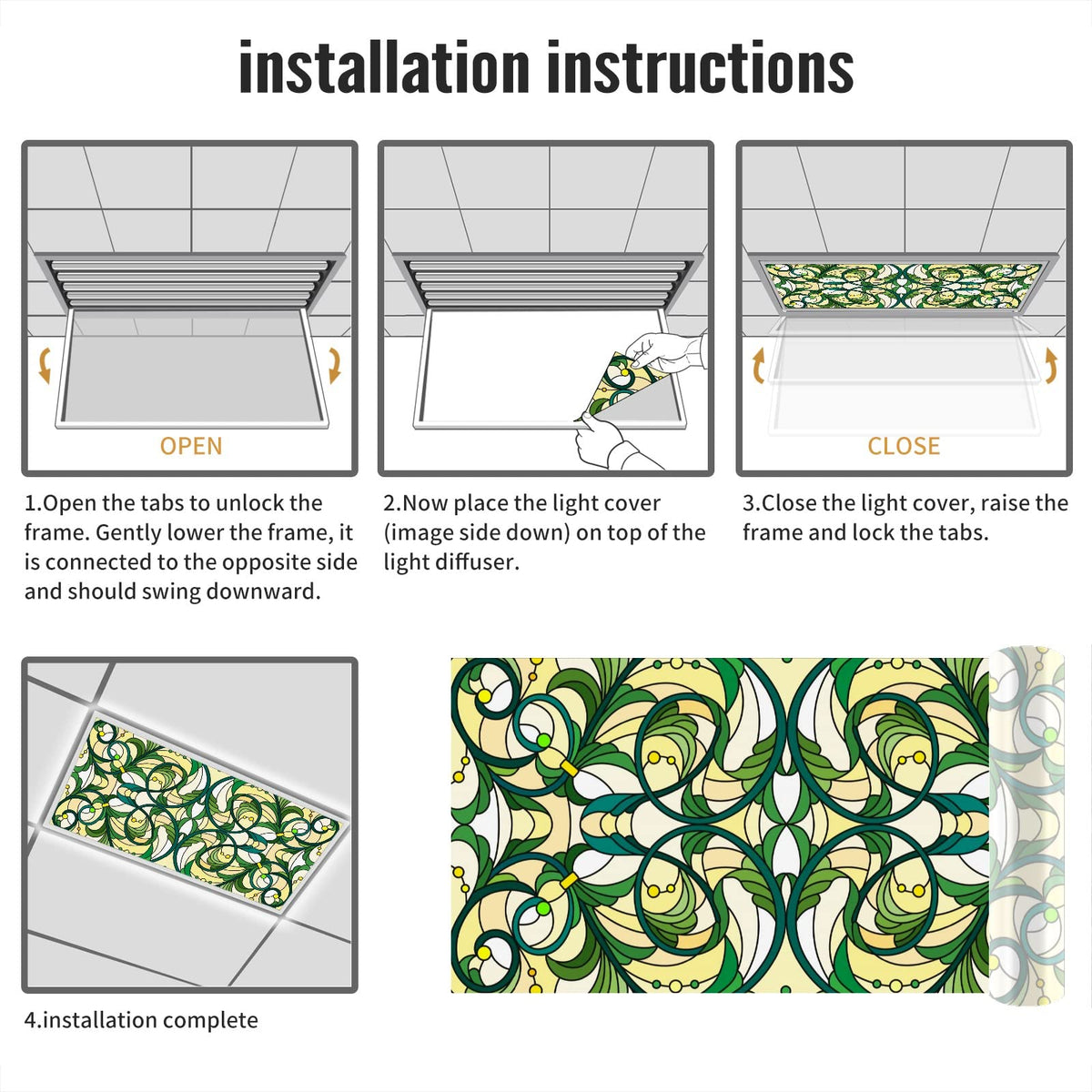 installation instructions

OPEN

1.Open the tabs to unlock the frame. Gently lower the frame, it is connected to the opposite side and should swing downward.

2.Now place the light cover (image side down) on top of the light diffuser.

CLOSE

3.Close the light cover, raise the frame and lock the tabs.

4.installation complete