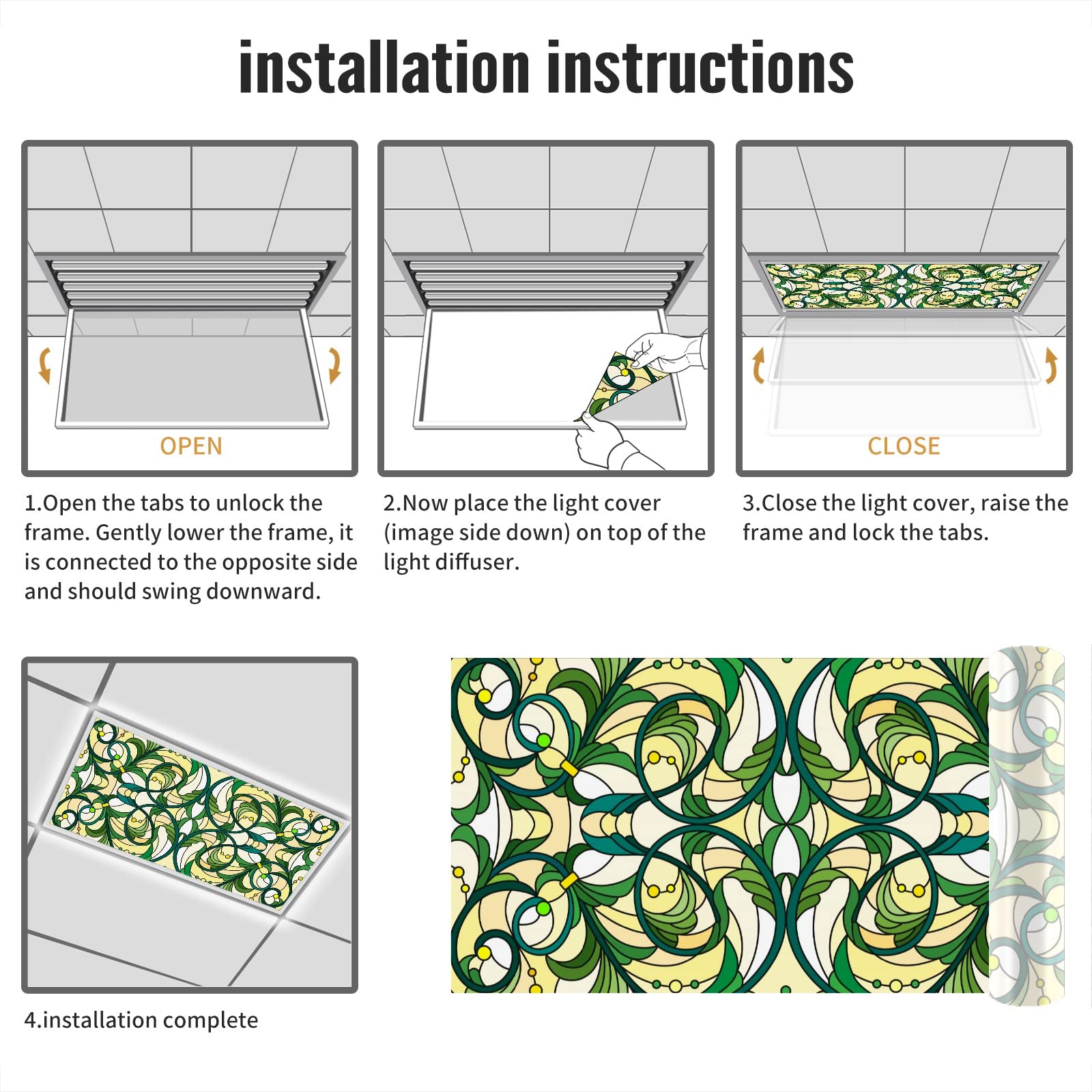 installation instructions

OPEN

1.Open the tabs to unlock the frame. Gently lower the frame, it is connected to the opposite side and should swing downward.

2.Now place the light cover (image side down) on top of the light diffuser.

CLOSE

3.Close the light cover, raise the frame and lock the tabs.

4.installation complete