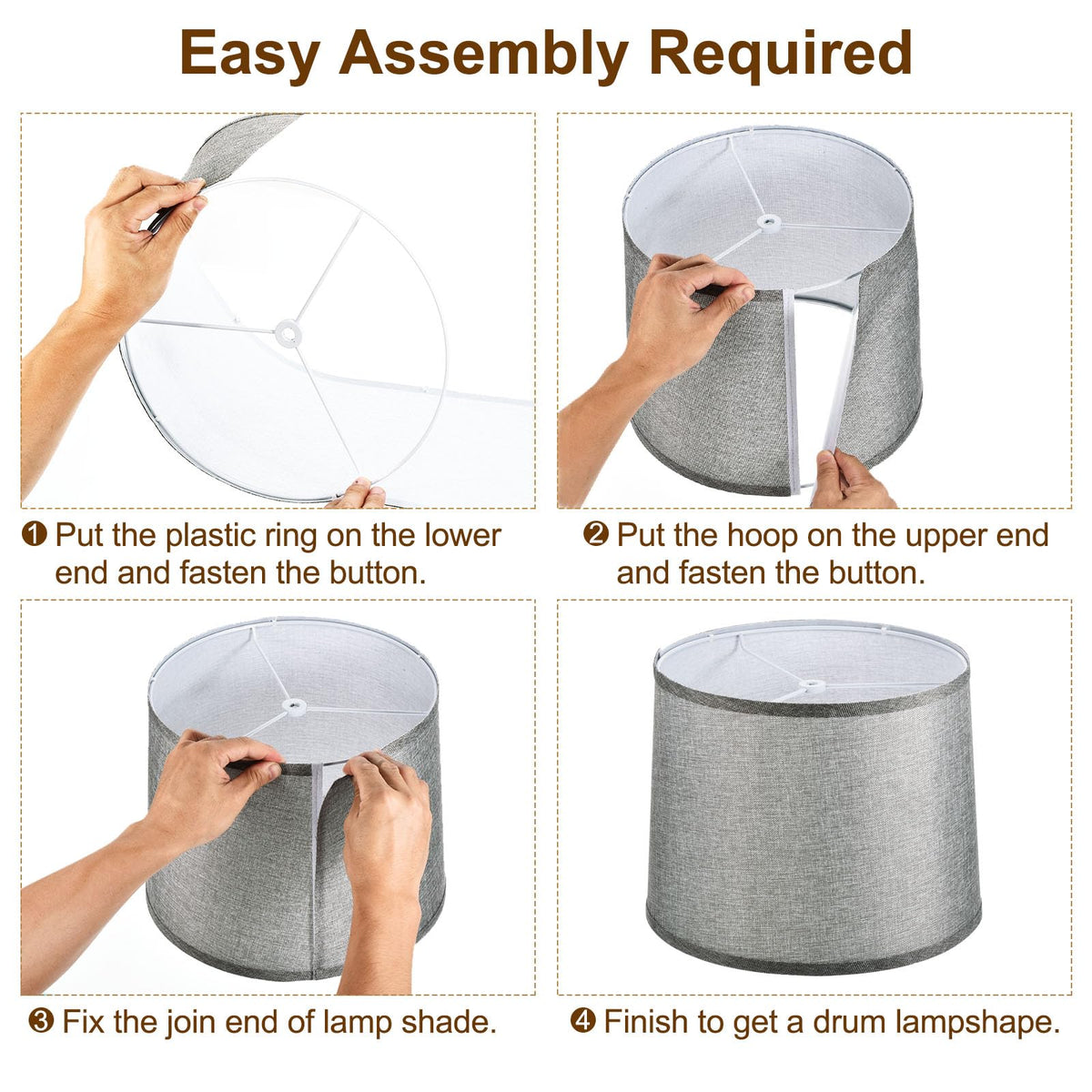 Easy Assembly Required

❶ Put the plastic ring on the lower end and fasten the button.

❷ Put the hoop on the upper end and fasten the button.

❸ Fix the join end of lamp shade.

❹ Finish to get a drum lampshape.