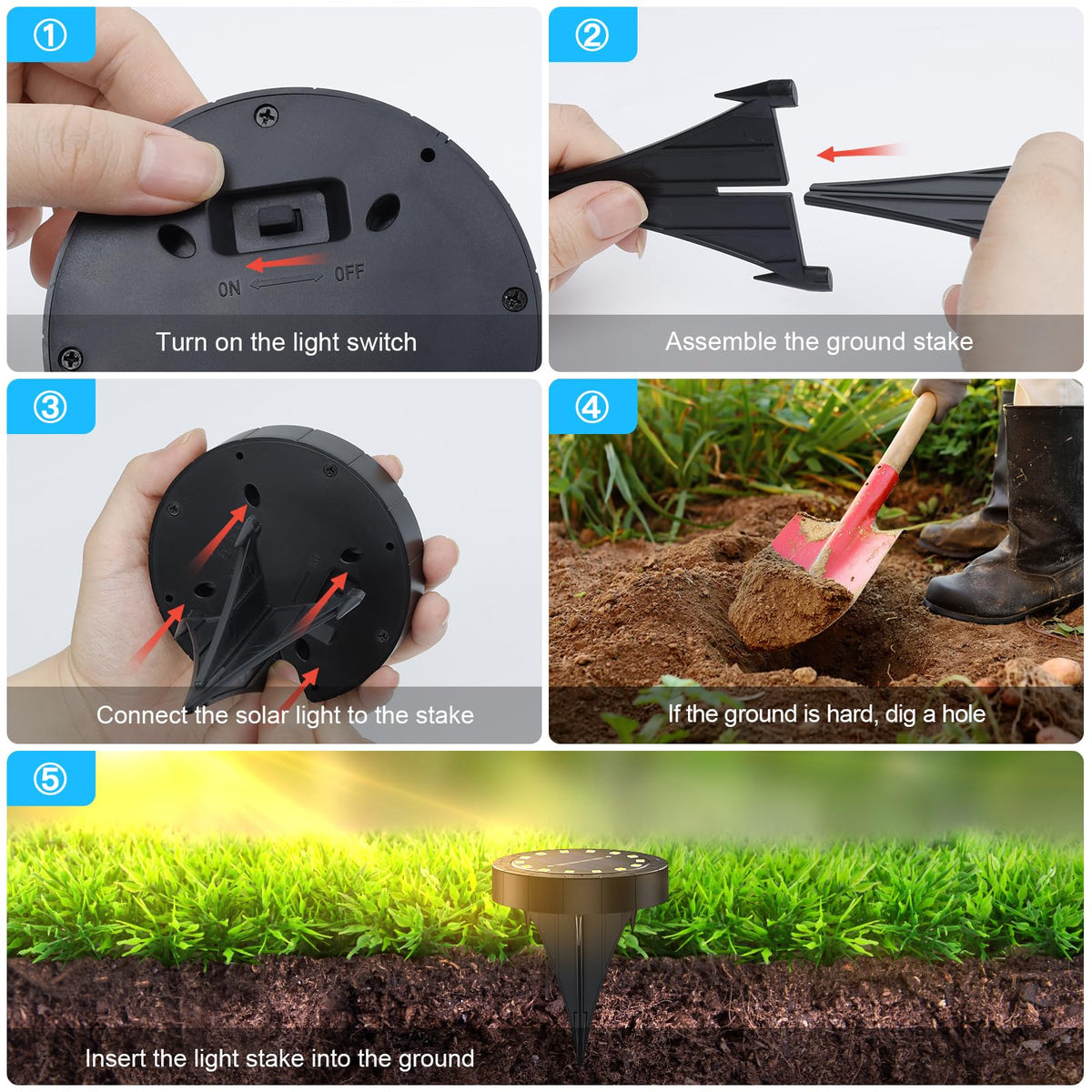 ①

ON OFF

Turn on the light switch

②

Assemble the ground stake

③

Connect the solar light to the stake

④

If the ground is hard, dig a hole

⑤

Insert the light stake into the ground