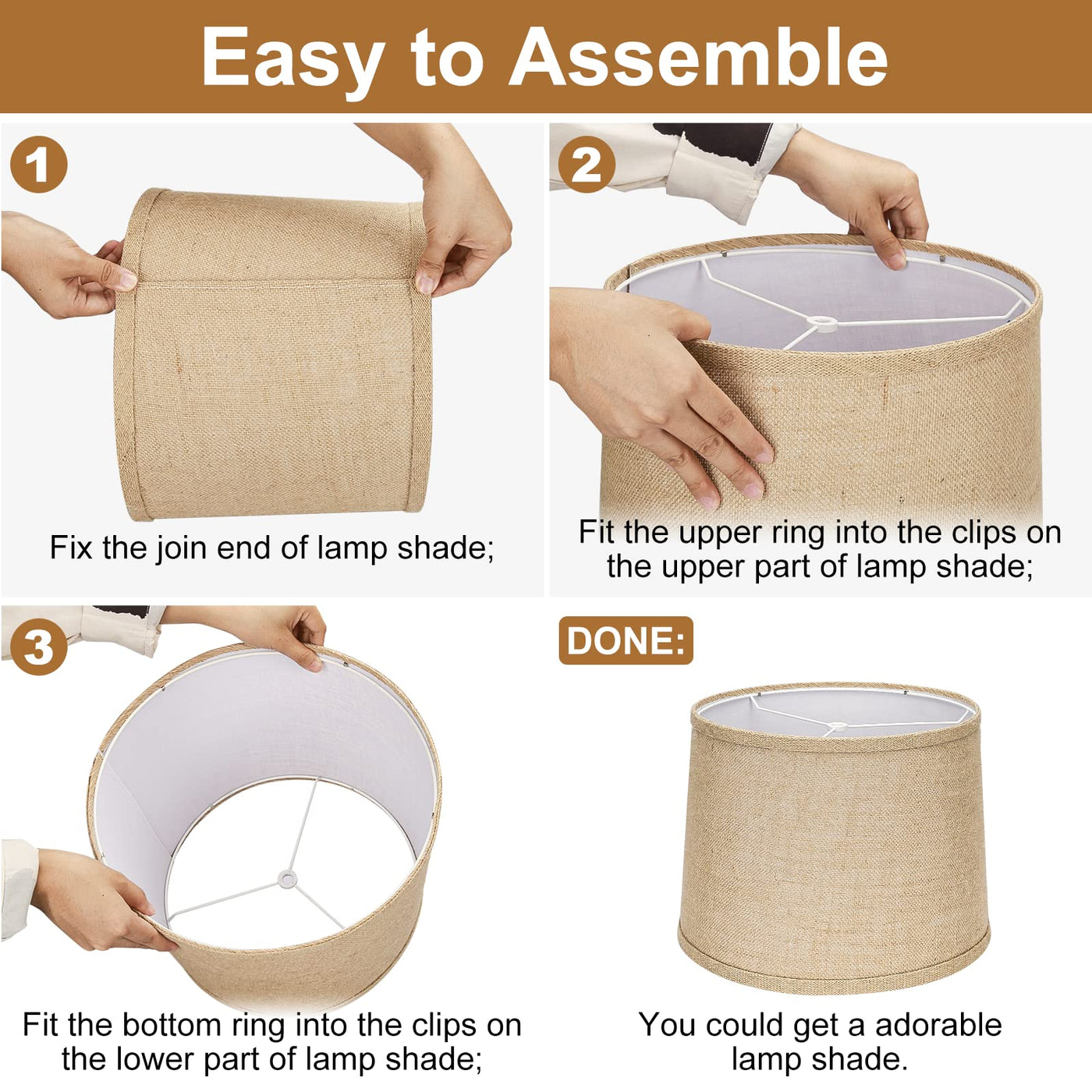 Easy to Assemble

1

Fix the join end of lamp shade;

2

Fit the upper ring into the clips on the upper part of lamp shade;

3

Fit the bottom ring into the clips on the lower part of lamp shade;

DONE:

You could get a adorable lamp shade.