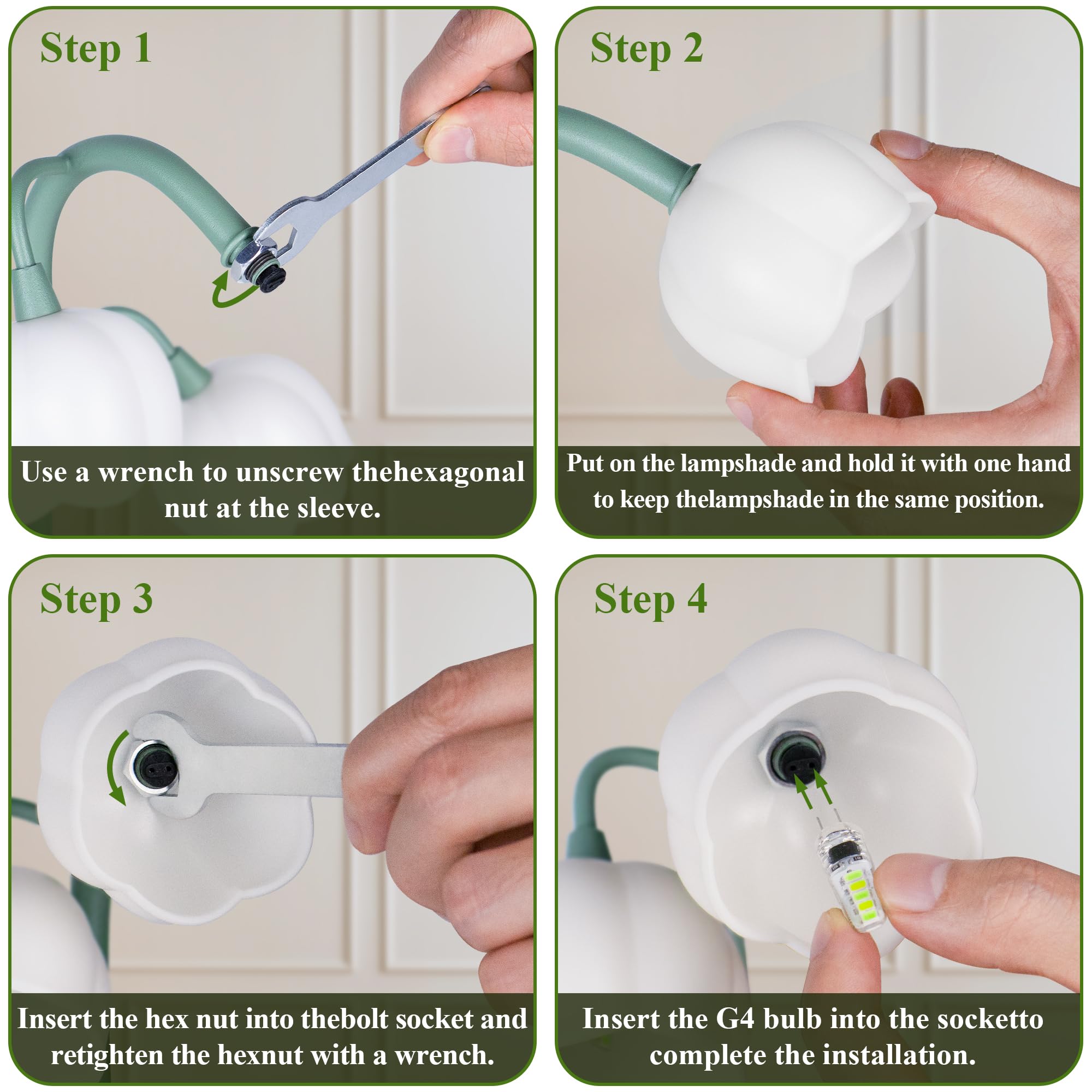 Step 1

Use a wrench to unscrew thehexagonal nut at the sleeve.

Step 2

Put on the lampshade and hold it with one hand to keep thelampshade in the same position.

Step 3

Insert the hex nut into thebolt socket and retighten the hexnut with a wrench.

Step 4

Insert the G4 bulb into the socketto complete the installation.