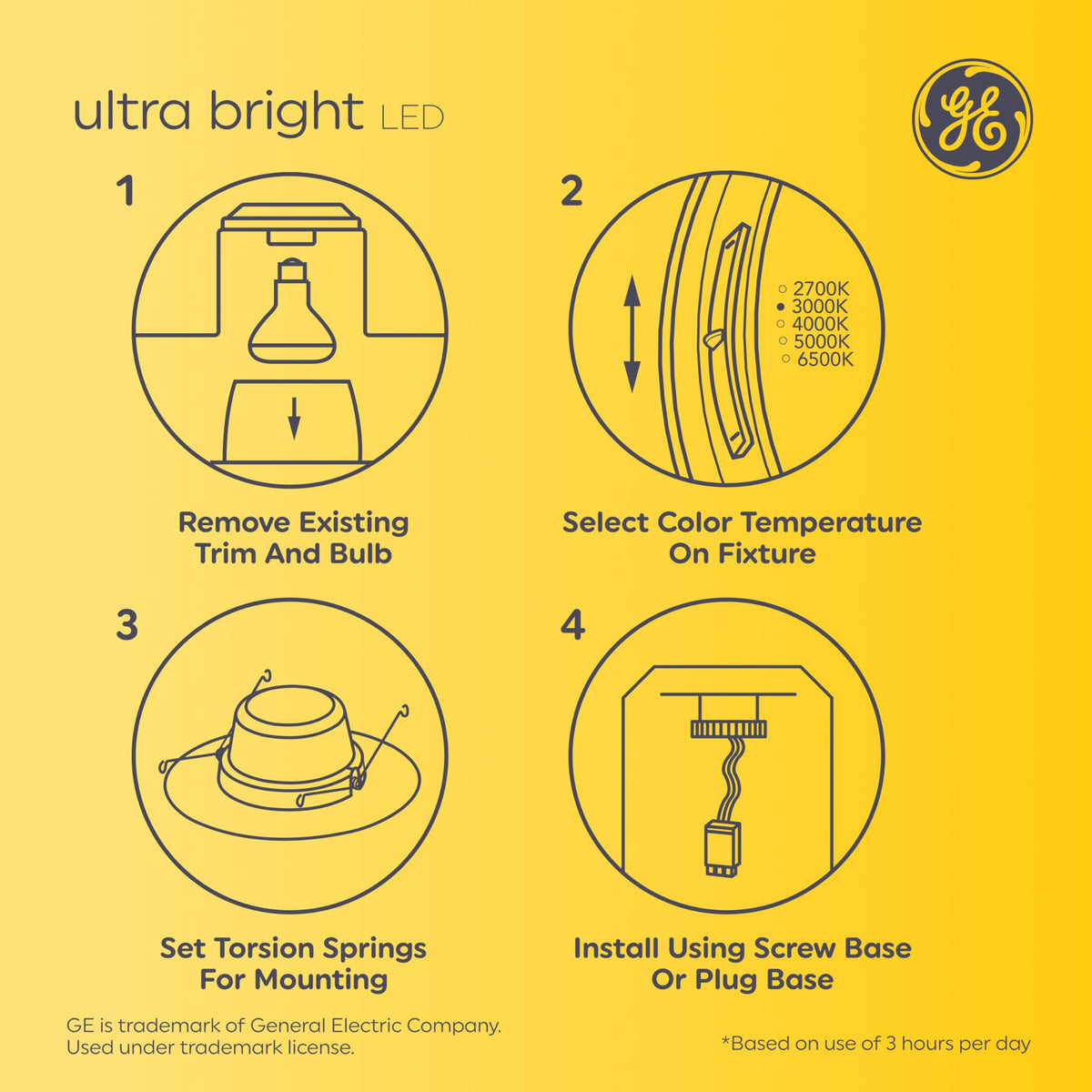 ultra bright LED

GE

1

Remove Existing Trim And Bulb

2

2700K
3000K
4000K
5000K
6500K

Select Color Temperature On Fixture

3

Set Torsion Springs For Mounting

4

Install Using Screw Base Or Plug Base

GE is trademark of General Electric Company. Used under trademark license.

*Based on use of 3 hours per day