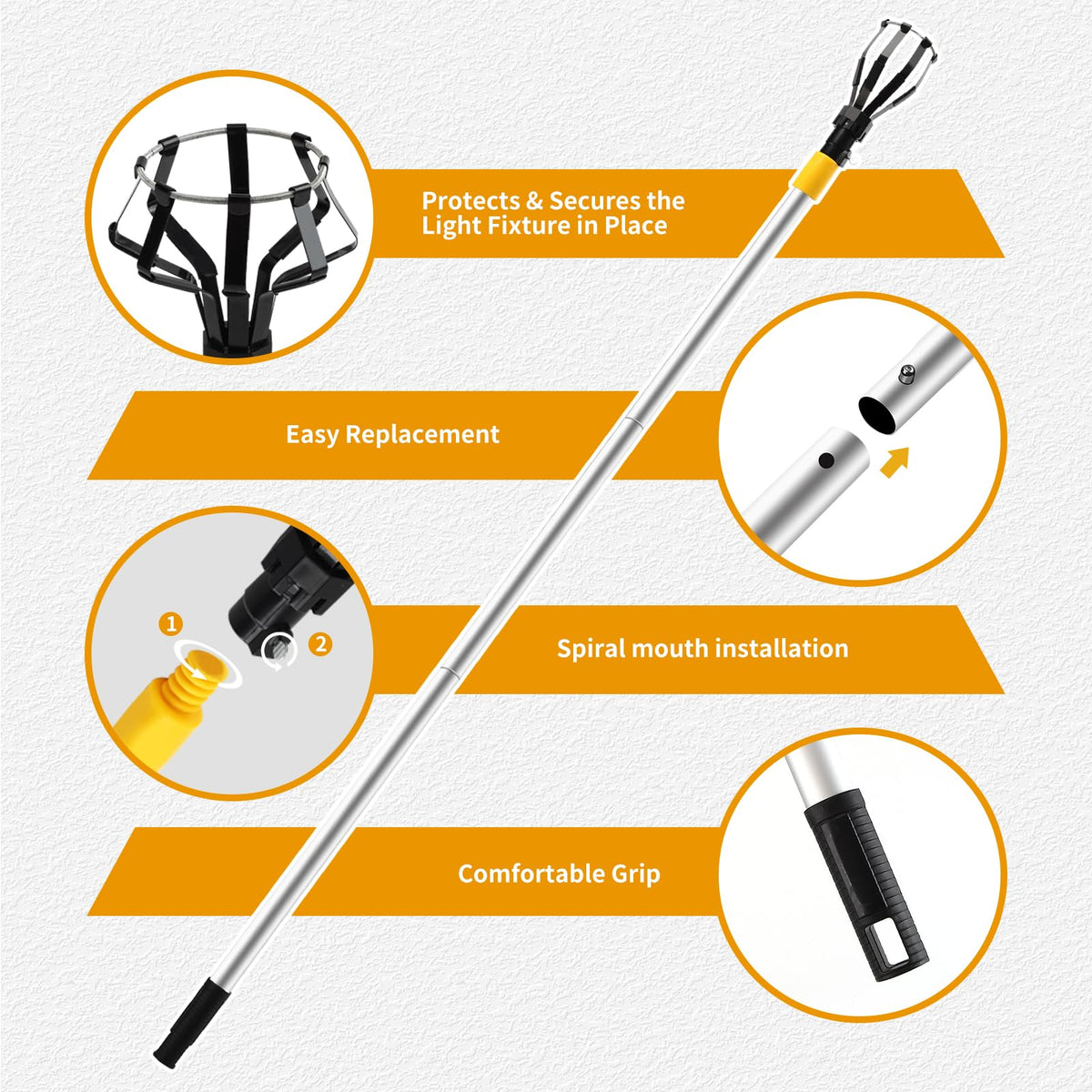 Protects & Secures the Light Fixture in Place

Easy Replacement

1

2

Spiral mouth installation

Comfortable Grip