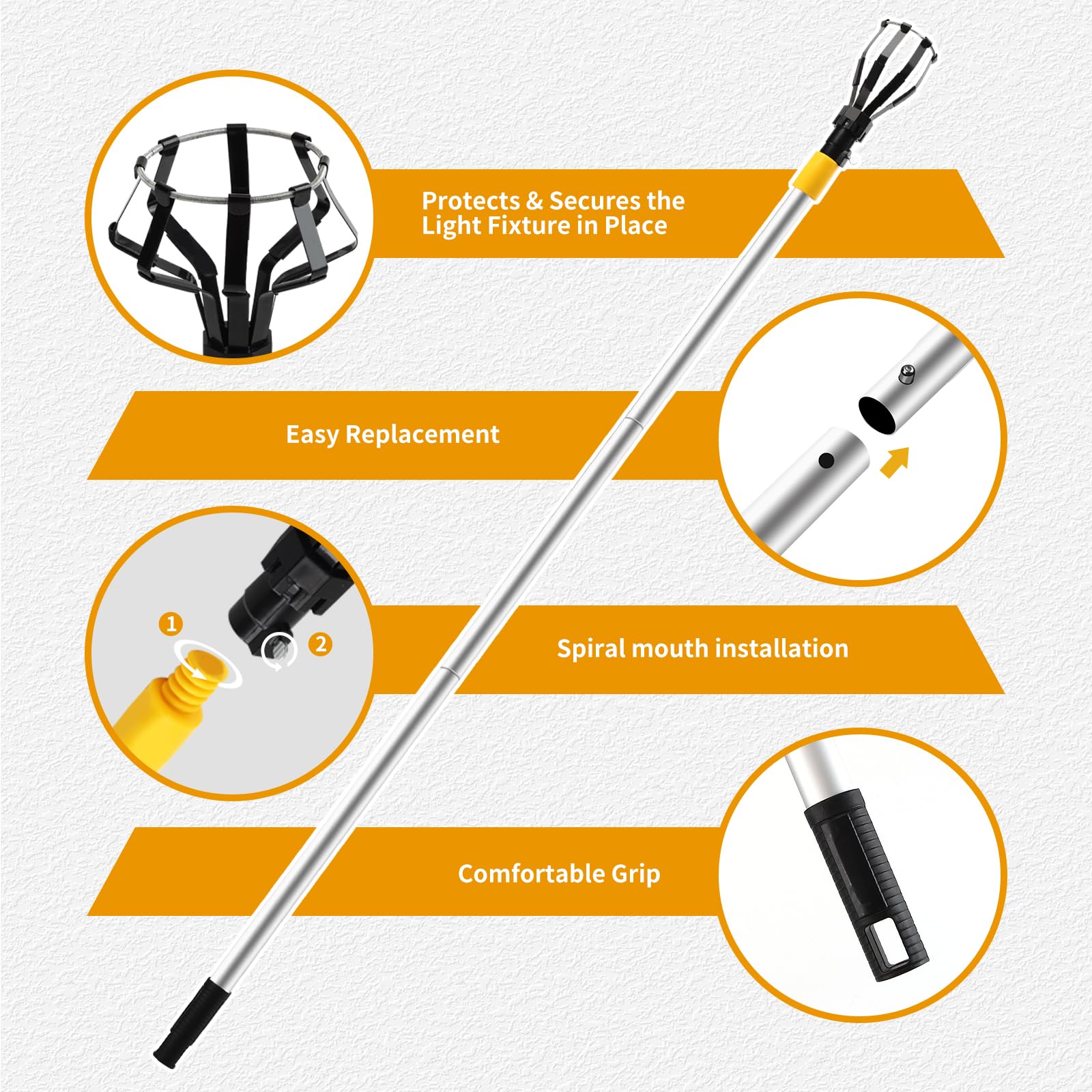 Protects & Secures the Light Fixture in Place

Easy Replacement

1

2

Spiral mouth installation

Comfortable Grip