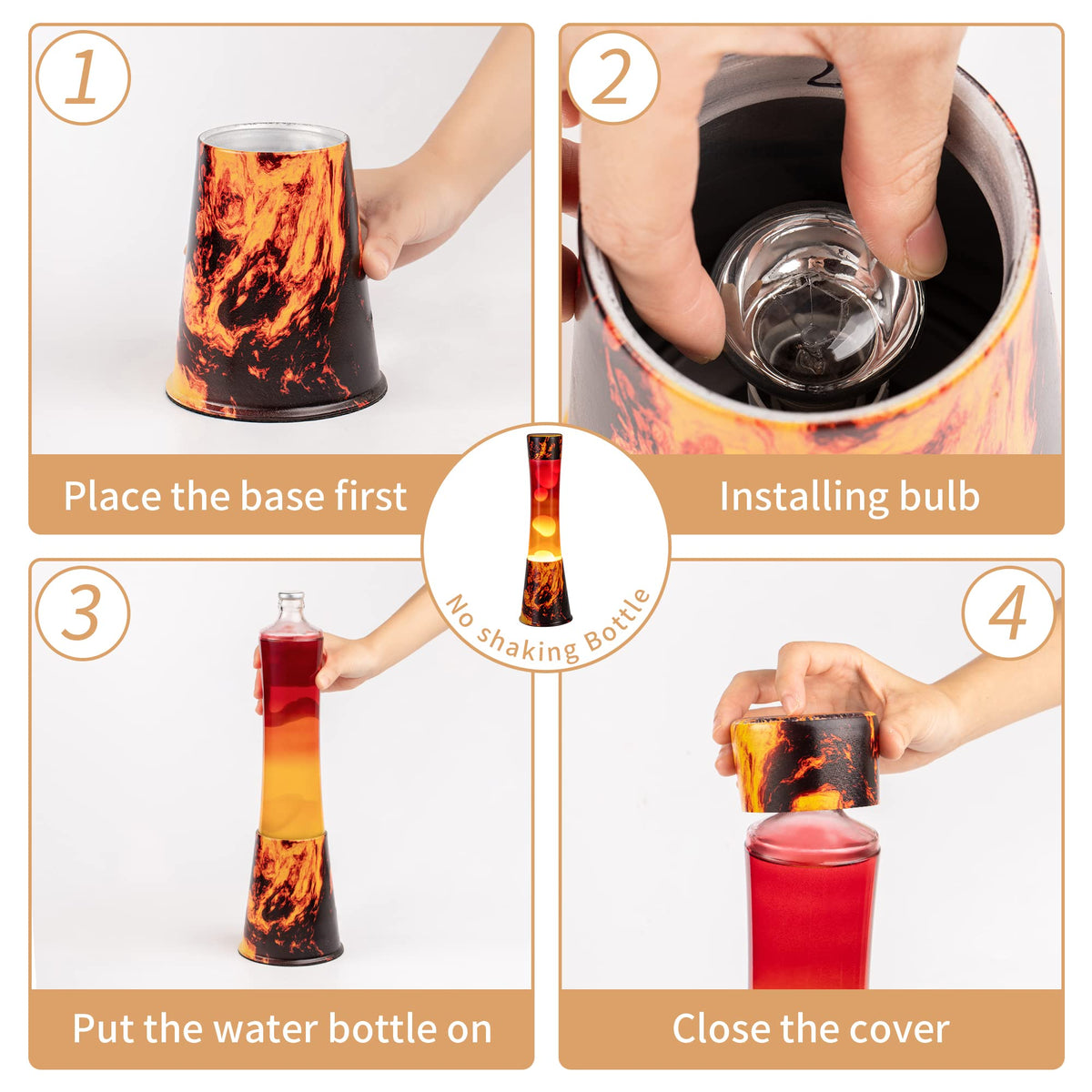 1
Place the base first

2
Installing bulb

No shaking Bottle

3
Put the water bottle on

4
Close the cover