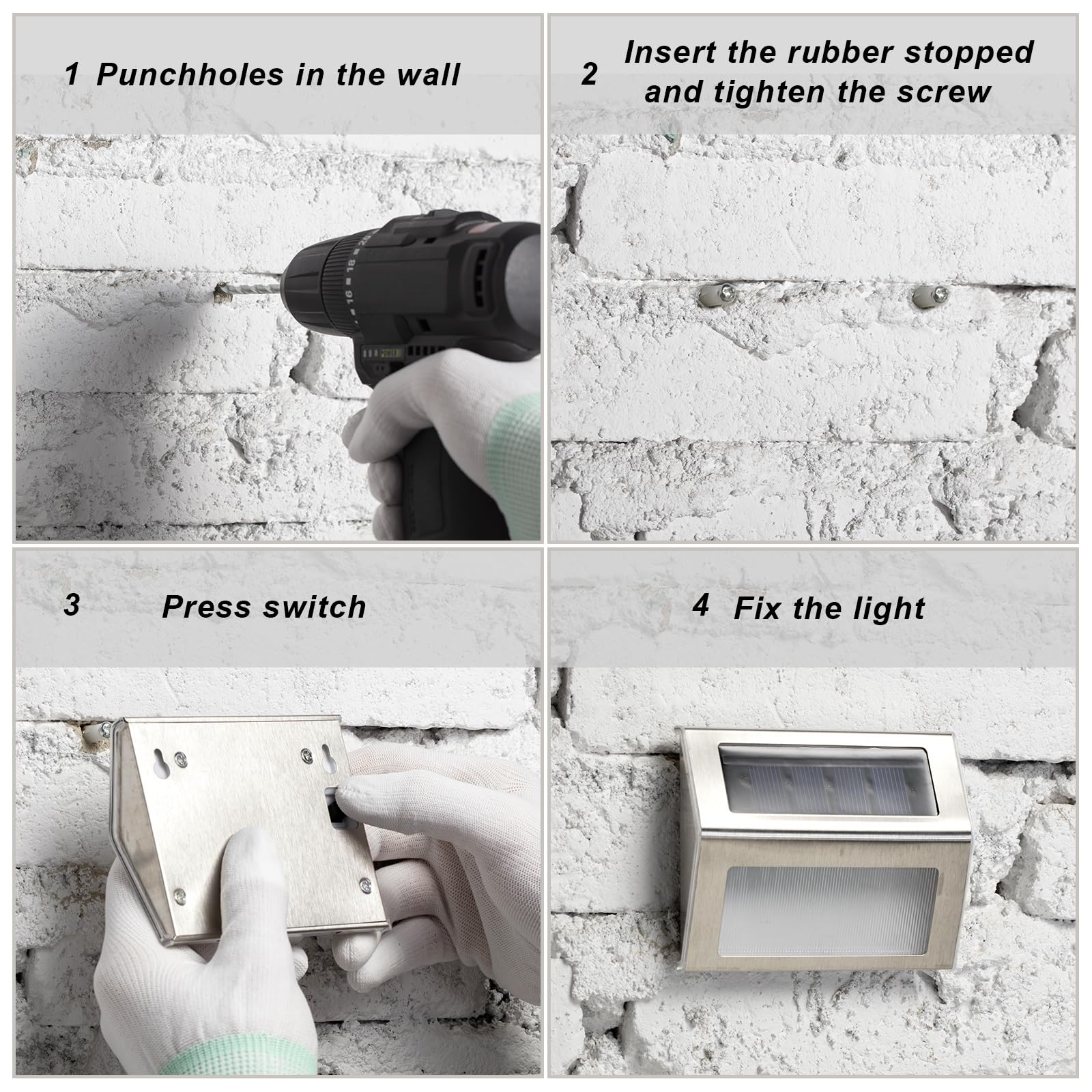 1 Punchholes in the wall

2 Insert the rubber stopped and tighten the screw

3 Press switch

4 Fix the light