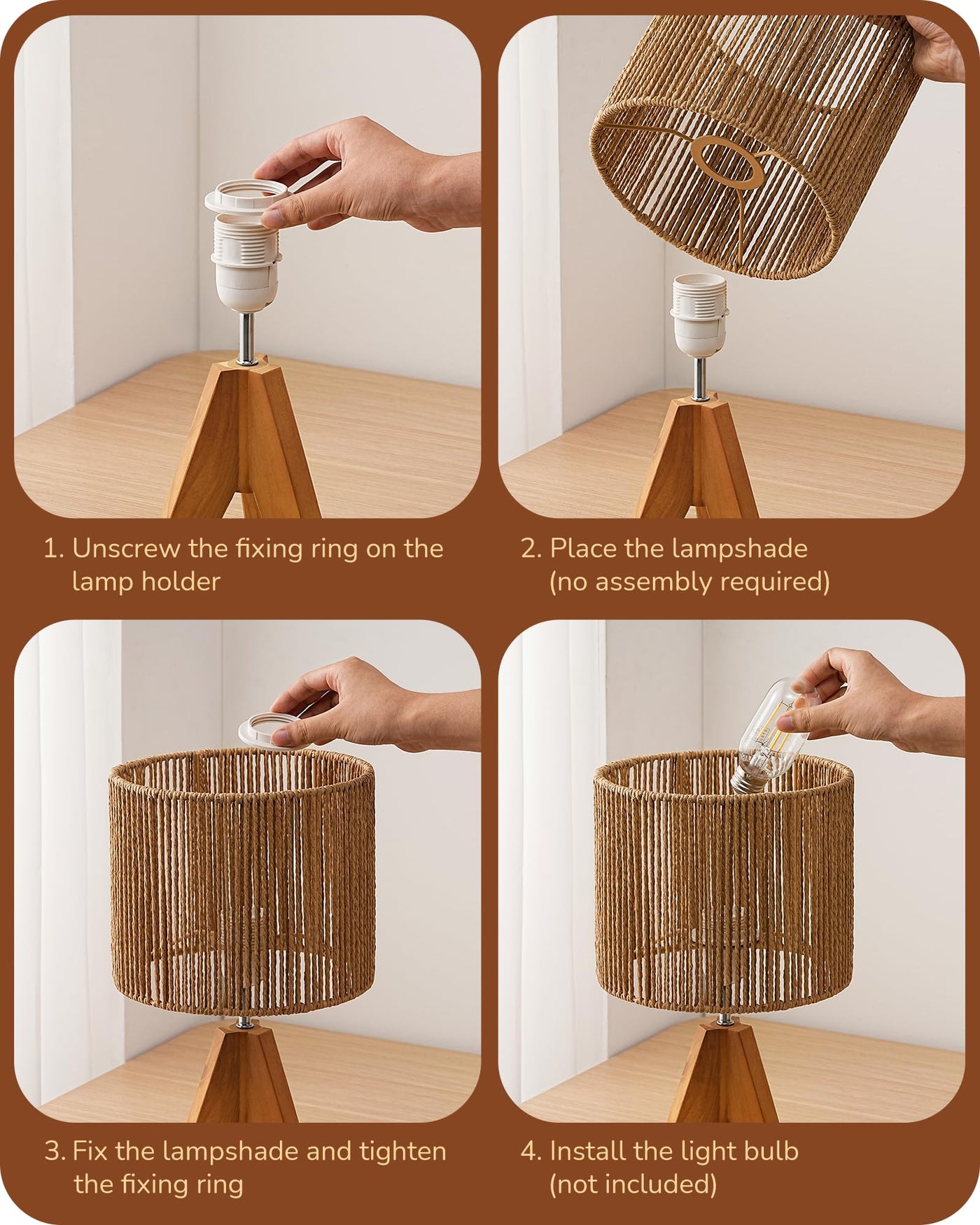 1. Unscrew the fixing ring on the lamp holder

2. Place the lampshade (no assembly required)

3. Fix the lampshade and tighten the fixing ring

4. Install the light bulb (not included)