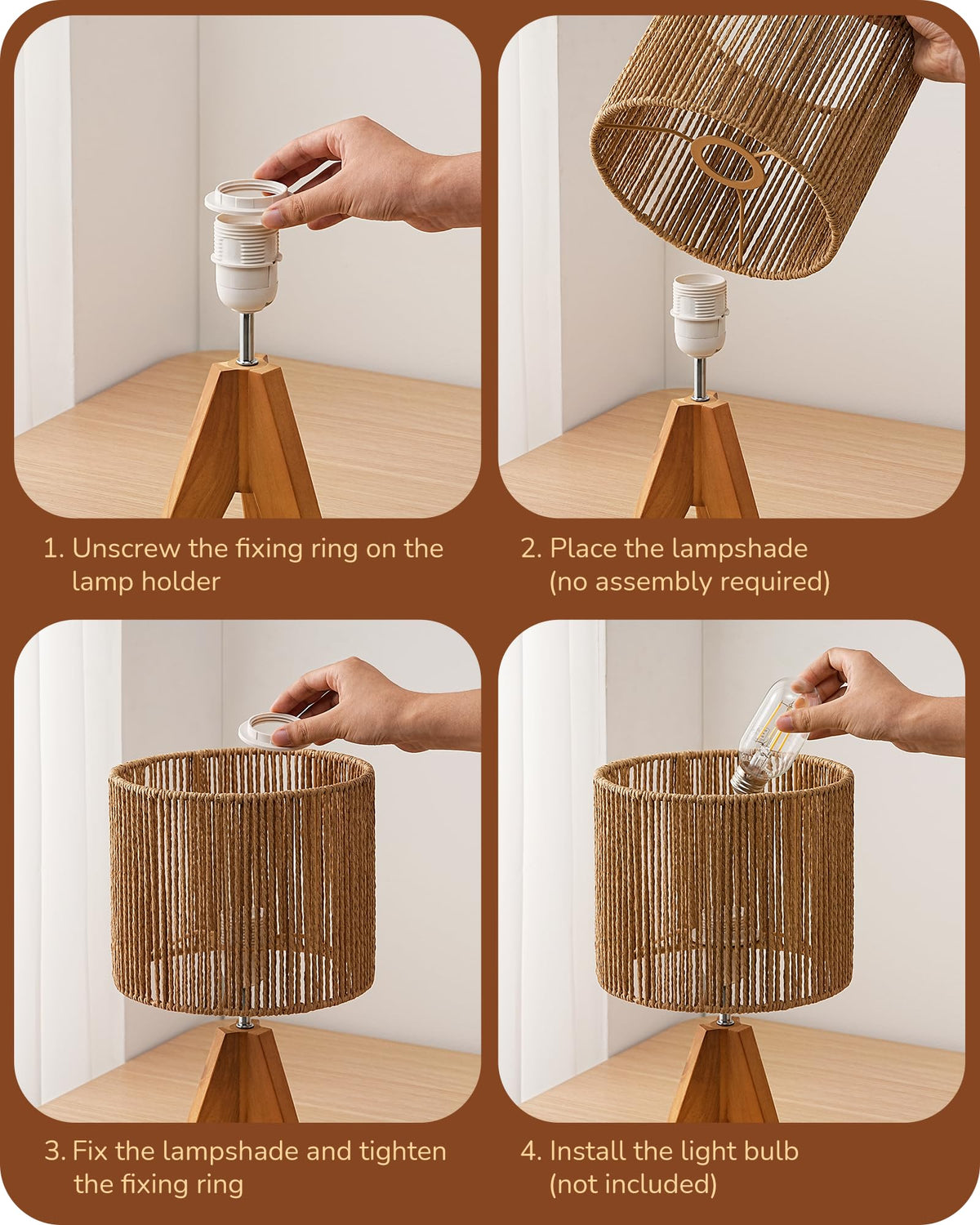 1. Unscrew the fixing ring on the lamp holder

2. Place the lampshade (no assembly required)

3. Fix the lampshade and tighten the fixing ring

4. Install the light bulb (not included)