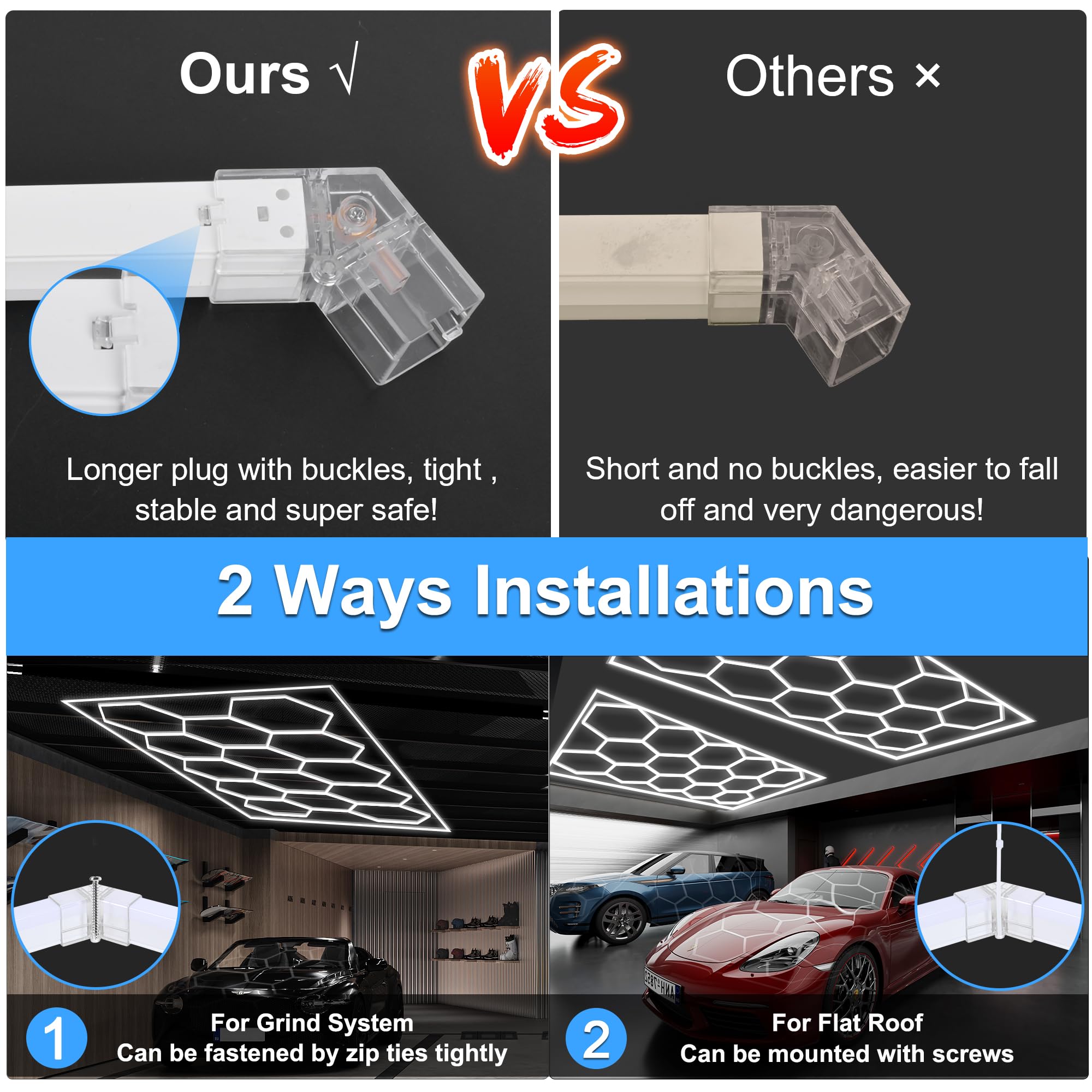 Ours √

VS

Others ×

Longer plug with buckles, tight , stable and super safe!

Short and no buckles, easier to fall off and very dangerous!

2 Ways Installations

1

For Grind System
Can be fastened by zip ties tightly

2

For Flat Roof
Can be mounted with screws