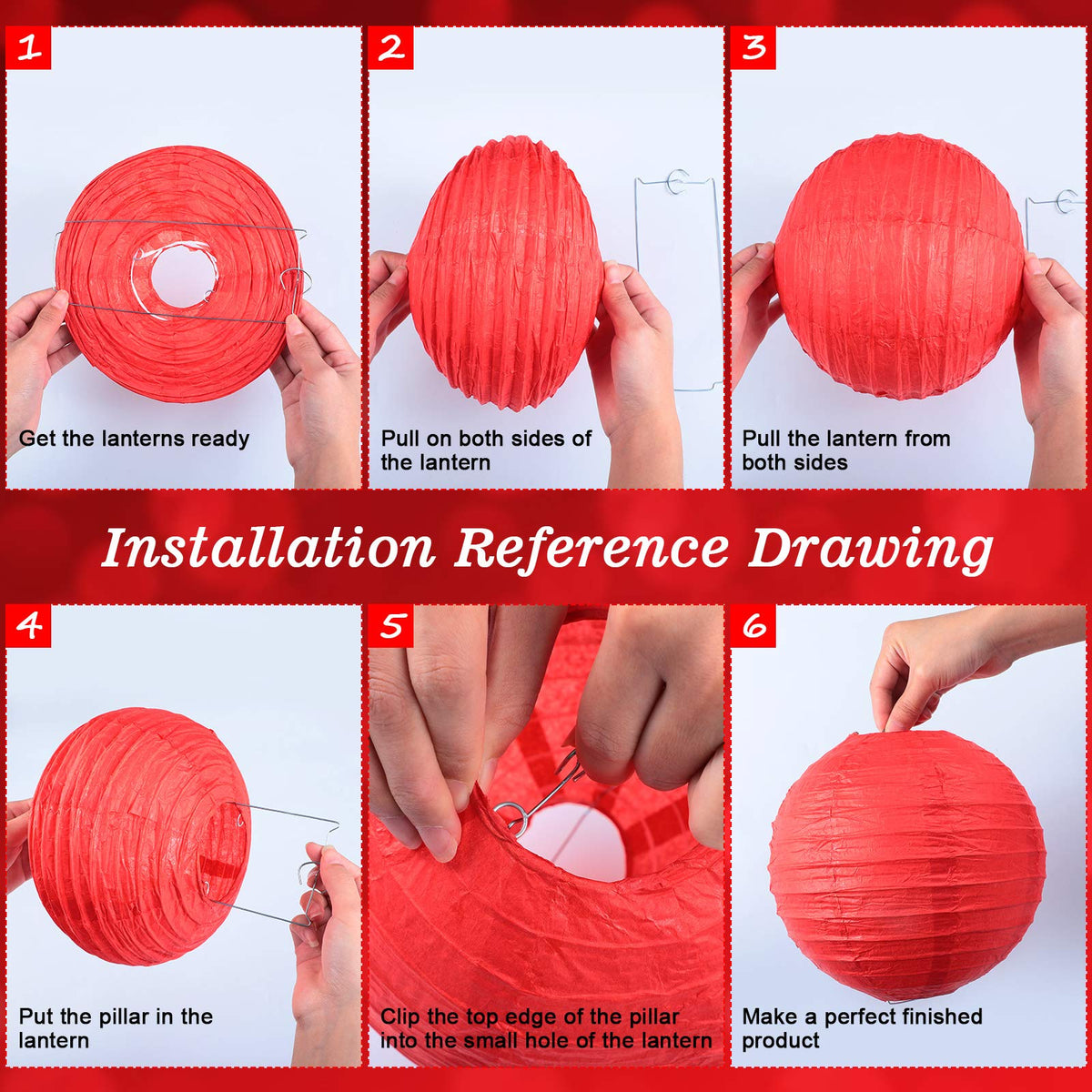 1

Get the lanterns ready

2

Pull on both sides of the lantern

3

Pull the lantern from both sides

Installation Reference Drawing

4

Put the pillar in the lantern

5

Clip the top edge of the pillar into the small hole of the lantern

6

Make a perfect finished product