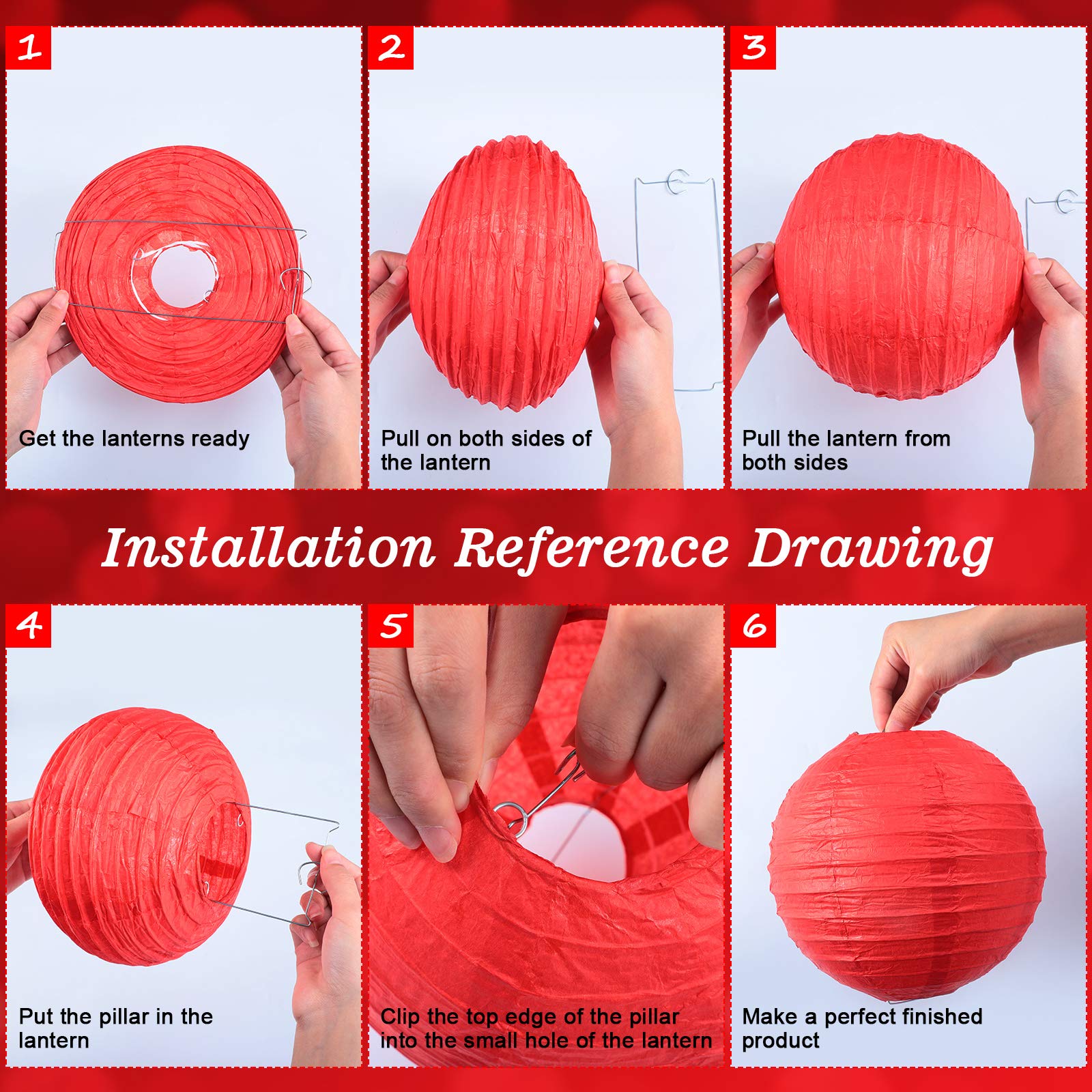 1

Get the lanterns ready

2

Pull on both sides of the lantern

3

Pull the lantern from both sides

Installation Reference Drawing

4

Put the pillar in the lantern

5

Clip the top edge of the pillar into the small hole of the lantern

6

Make a perfect finished product