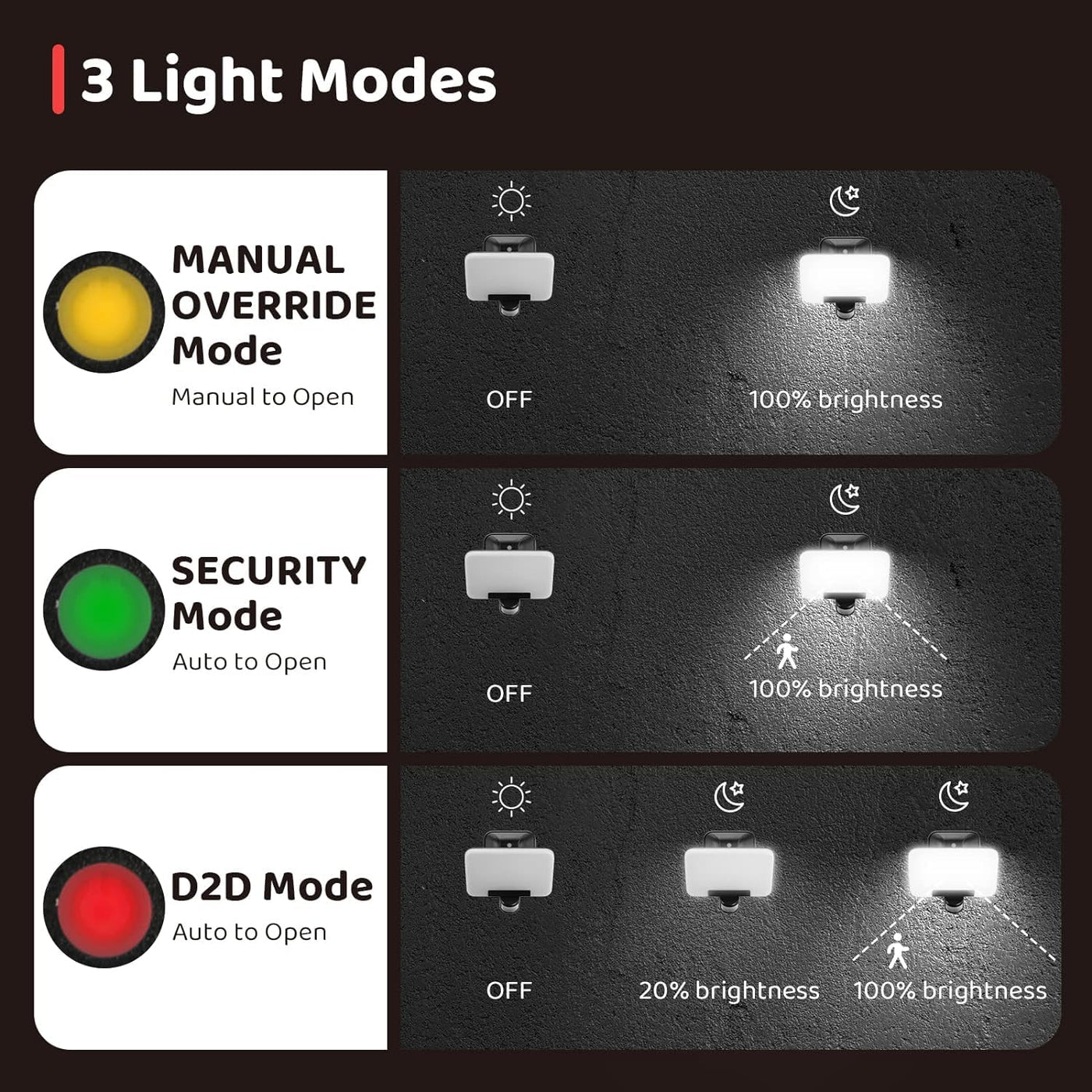 3 Light Modes

MANUAL OVERRIDE Mode
Manual to Open

OFF

100% brightness

SECURITY Mode
Auto to Open

OFF

100% brightness

D2D Mode
Auto to Open

OFF

20% brightness

100% brightness