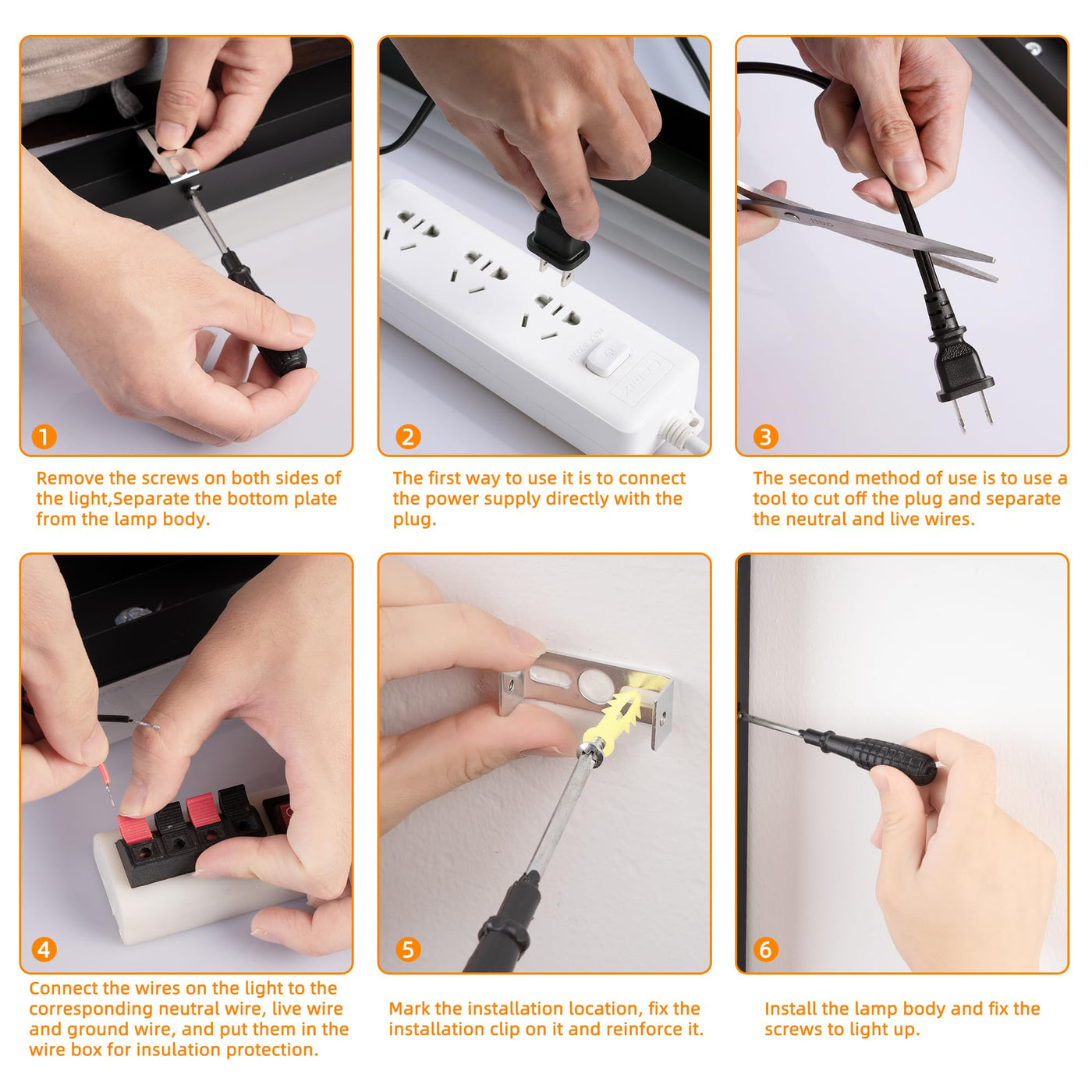 1

Remove the screws on both sides of the light,Separate the bottom plate from the lamp body.

2

The first way to use it is to connect the power supply directly with the plug.

3

The second method of use is to use a tool to cut off the plug and separate the neutral and live wires.

4

Connect the wires on the light to the corresponding neutral wire, live wire and ground wire, and put them in the wire box for insulation protection.

5

Mark the installation location, fix the installation clip on it and reinforce it.

6

Install the lamp body and fix the screws to light up.