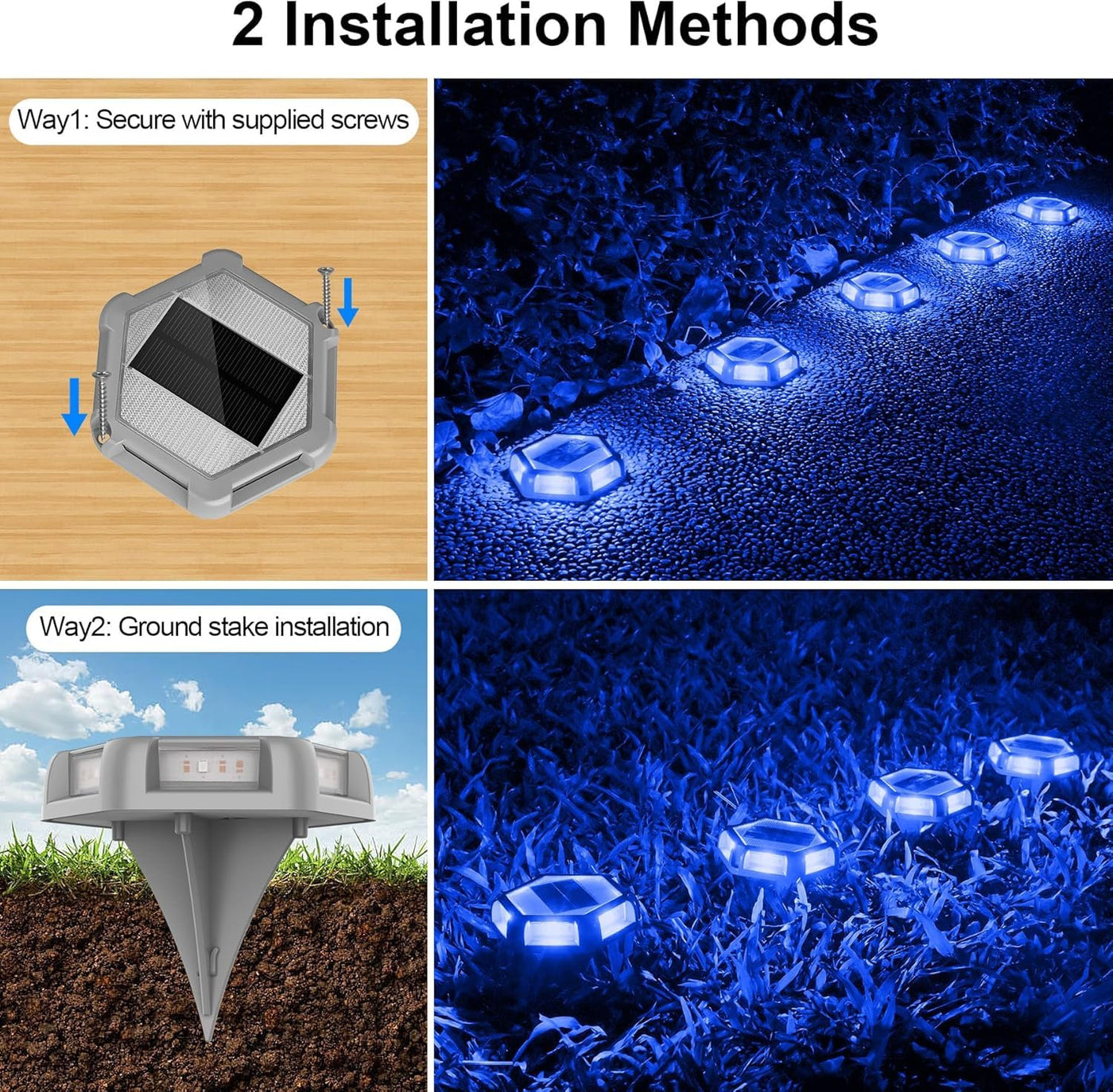 2 Installation Methods

Way1: Secure with supplied screws

Way2: Ground stake installation