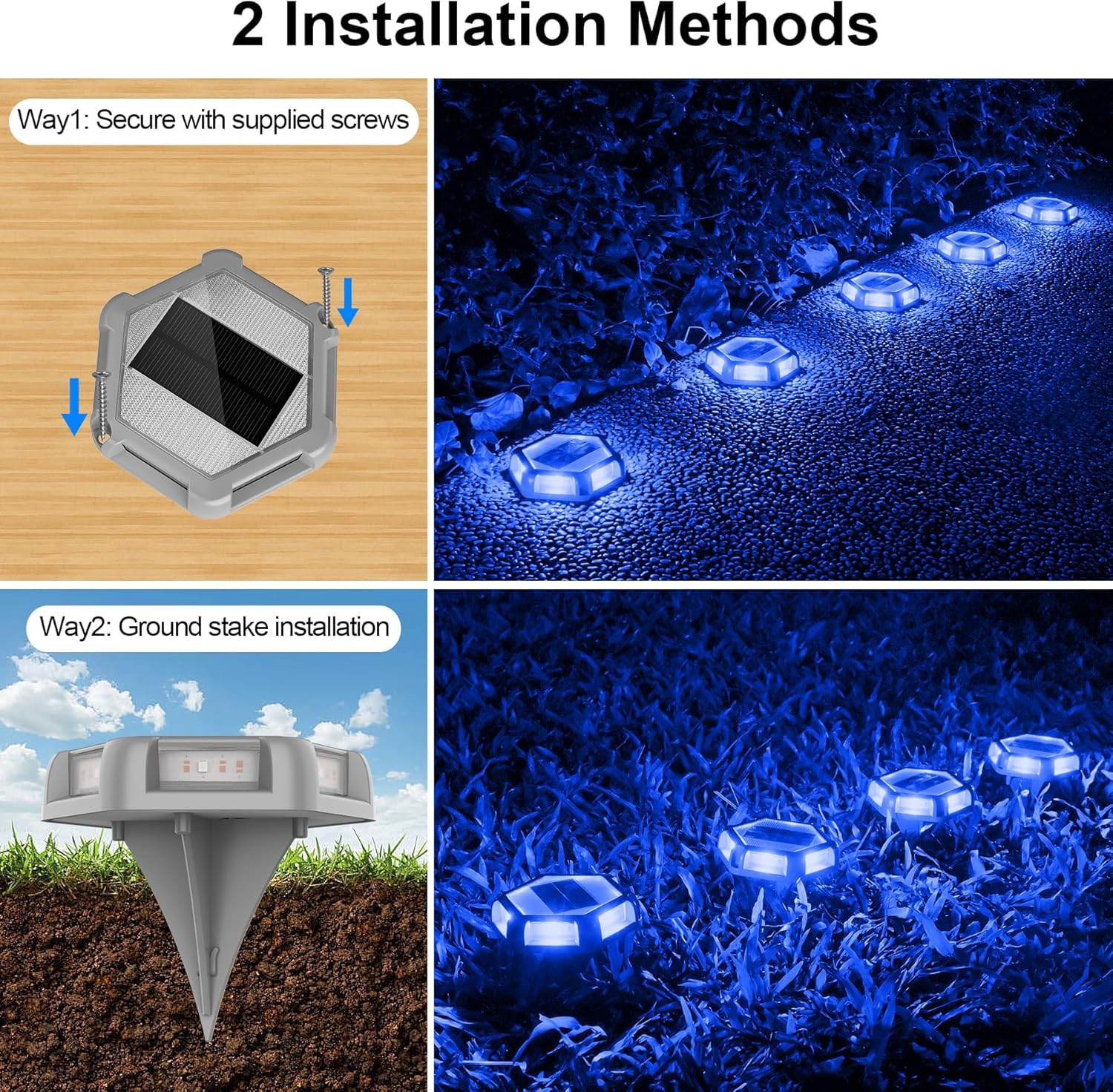 2 Installation Methods

Way1: Secure with supplied screws

Way2: Ground stake installation