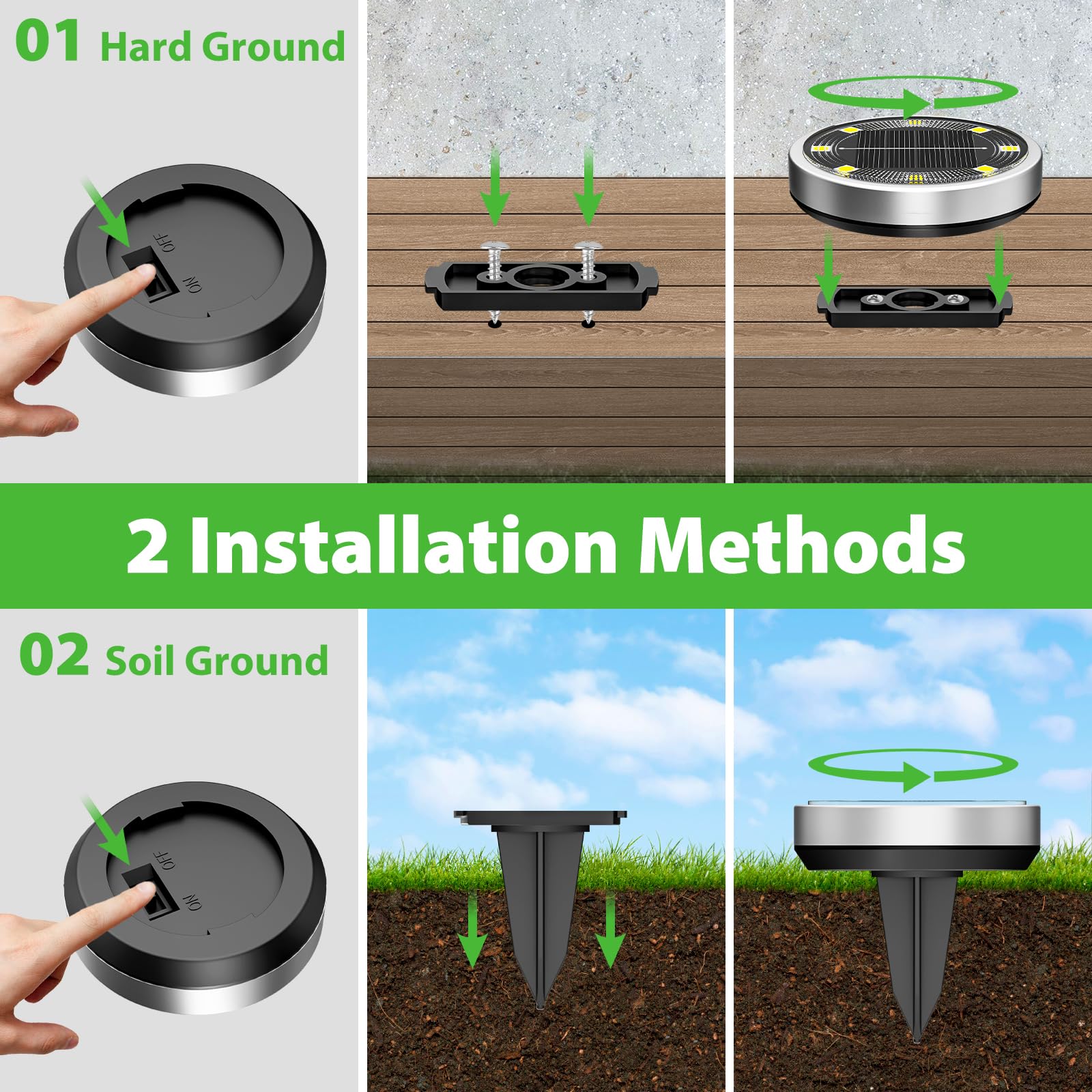 01 Hard Ground

OFF
ON

2 Installation Methods

02 Soil Ground

OFF
ON